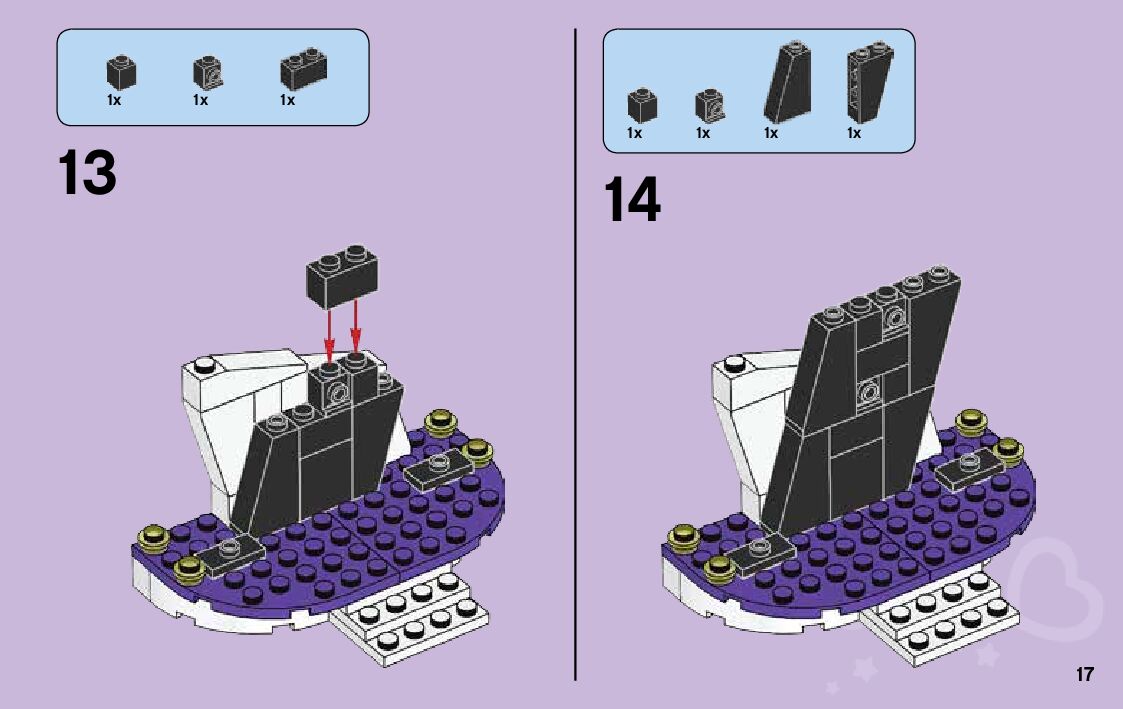 1x 1x 1x

13

1x 1x 1x 1x

14

17