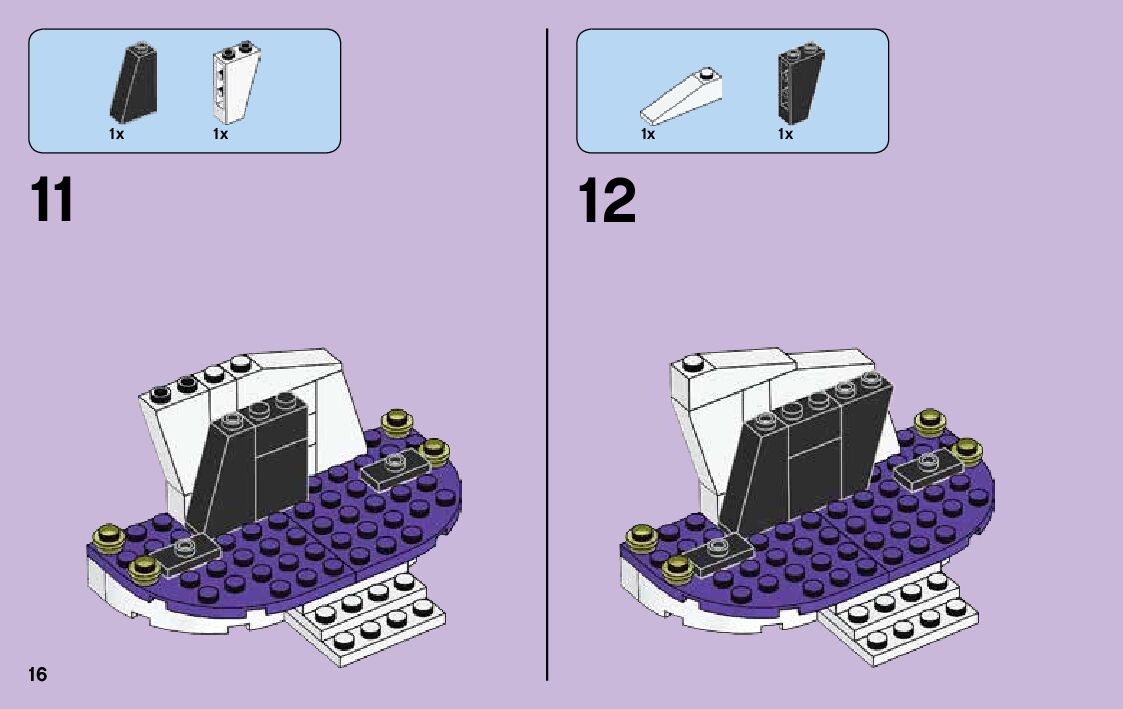 1x 1x

11

1x 1x

12

16