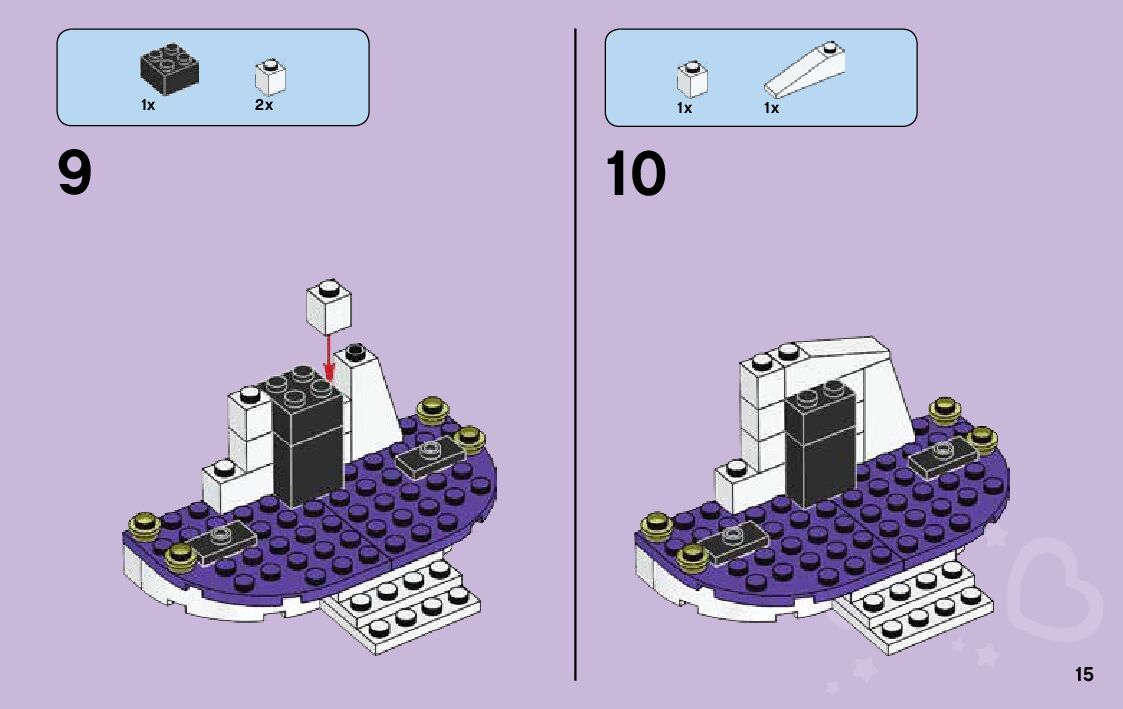 1x 2x

9

1x 1x

10

15