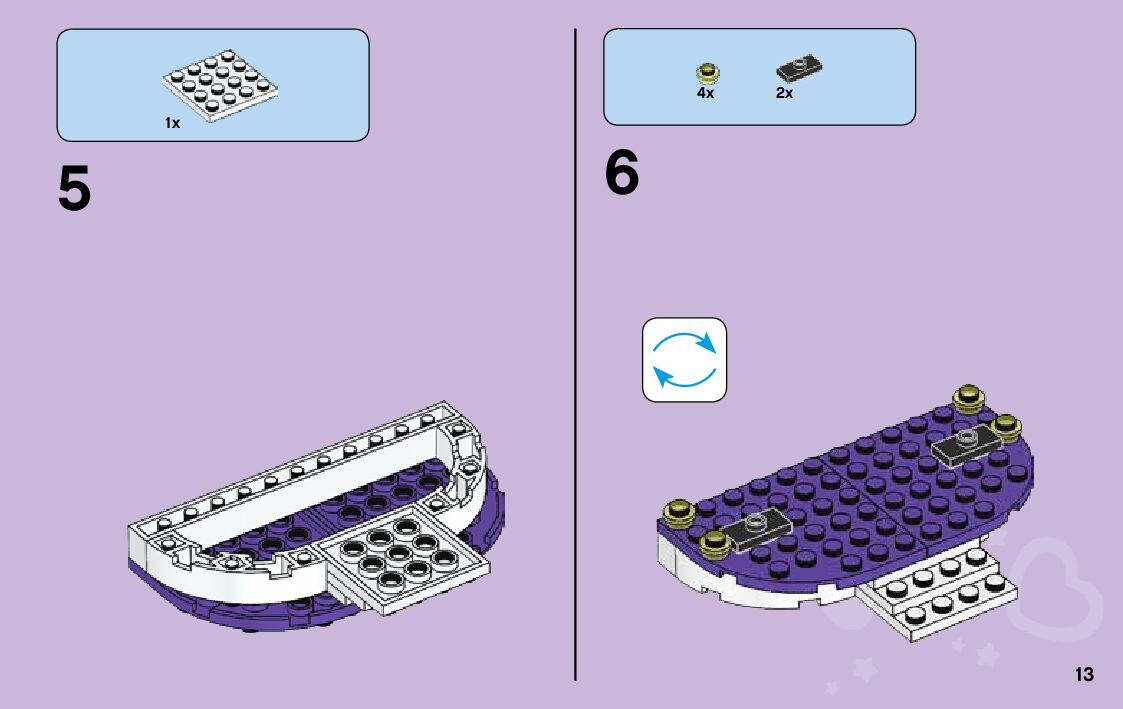 1x

5

4x 2x

6

13