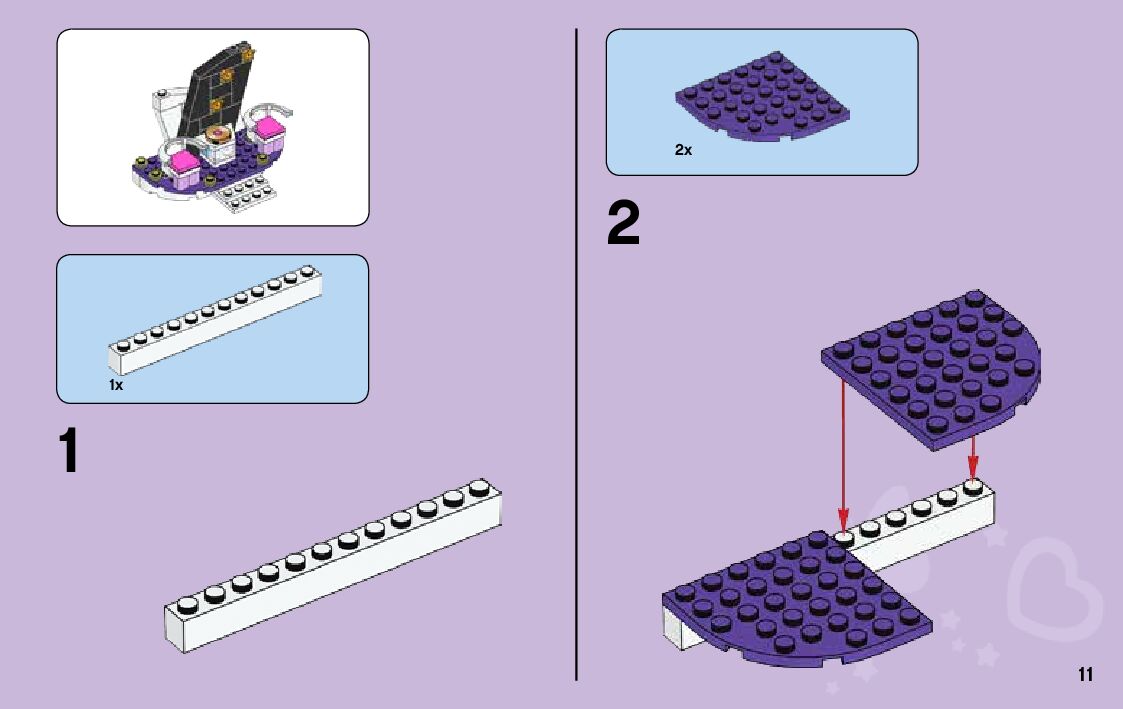 1x

1

2x

2

11