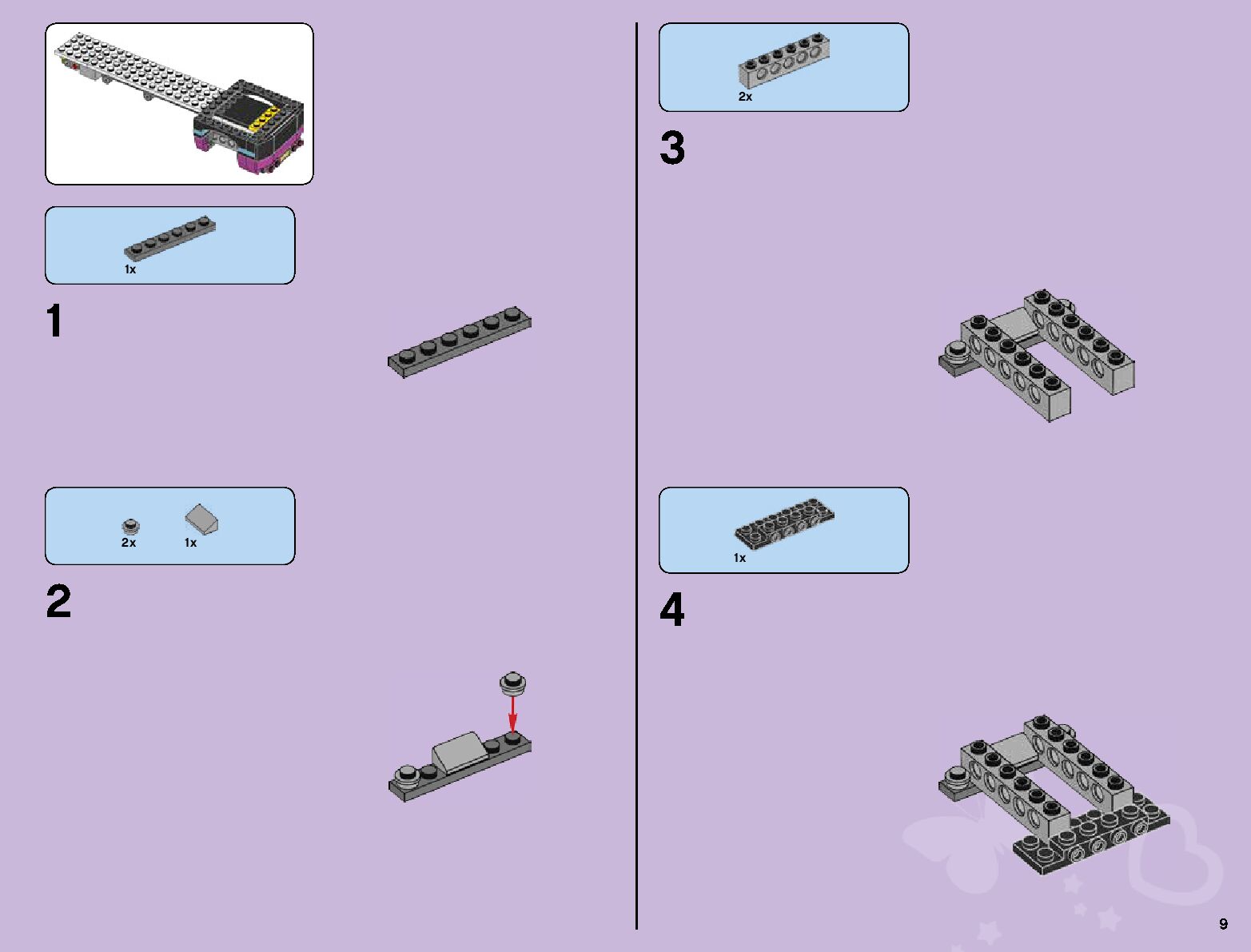 1x

1

2x 1x

2

2x

3

1x

4

9