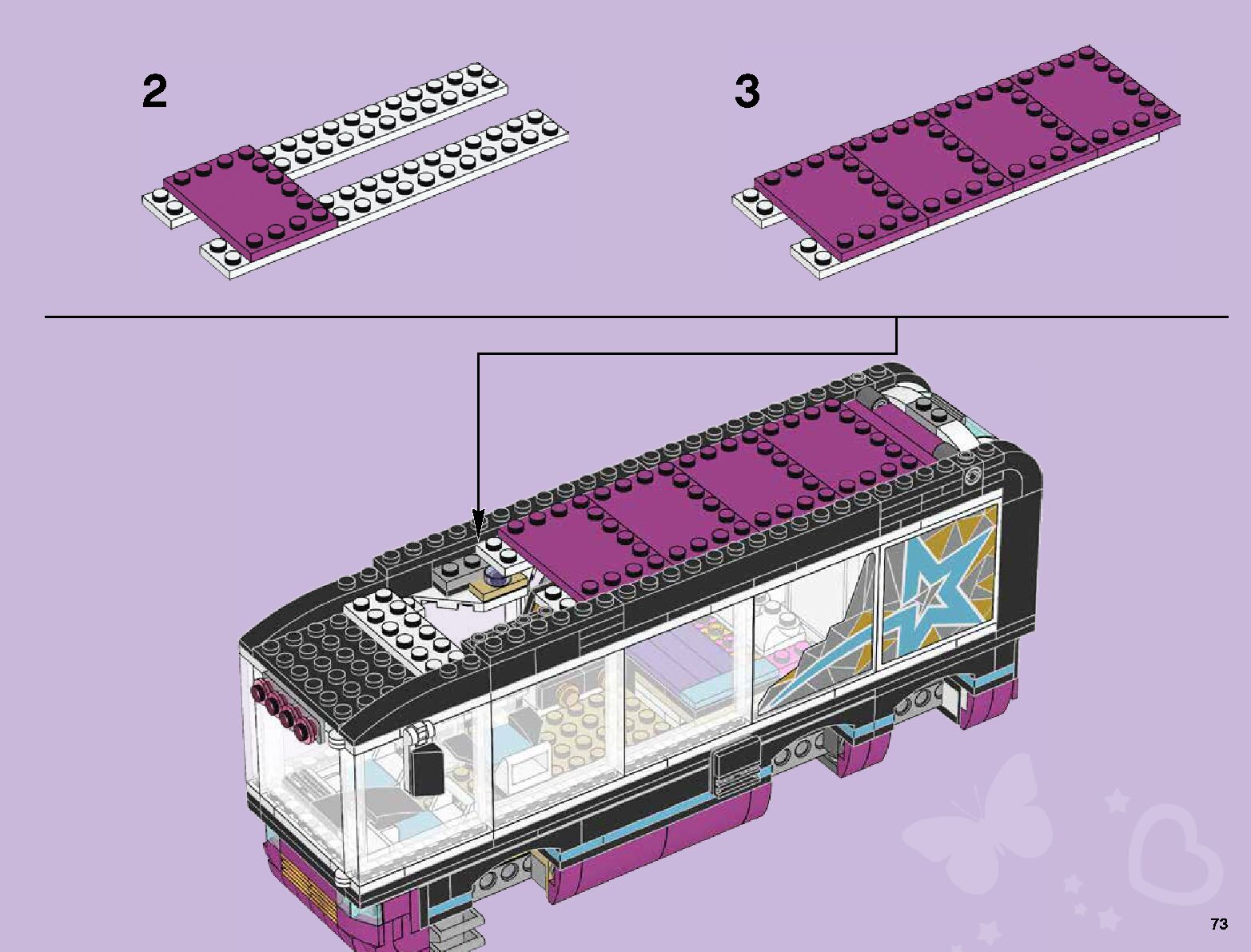 2

3

73