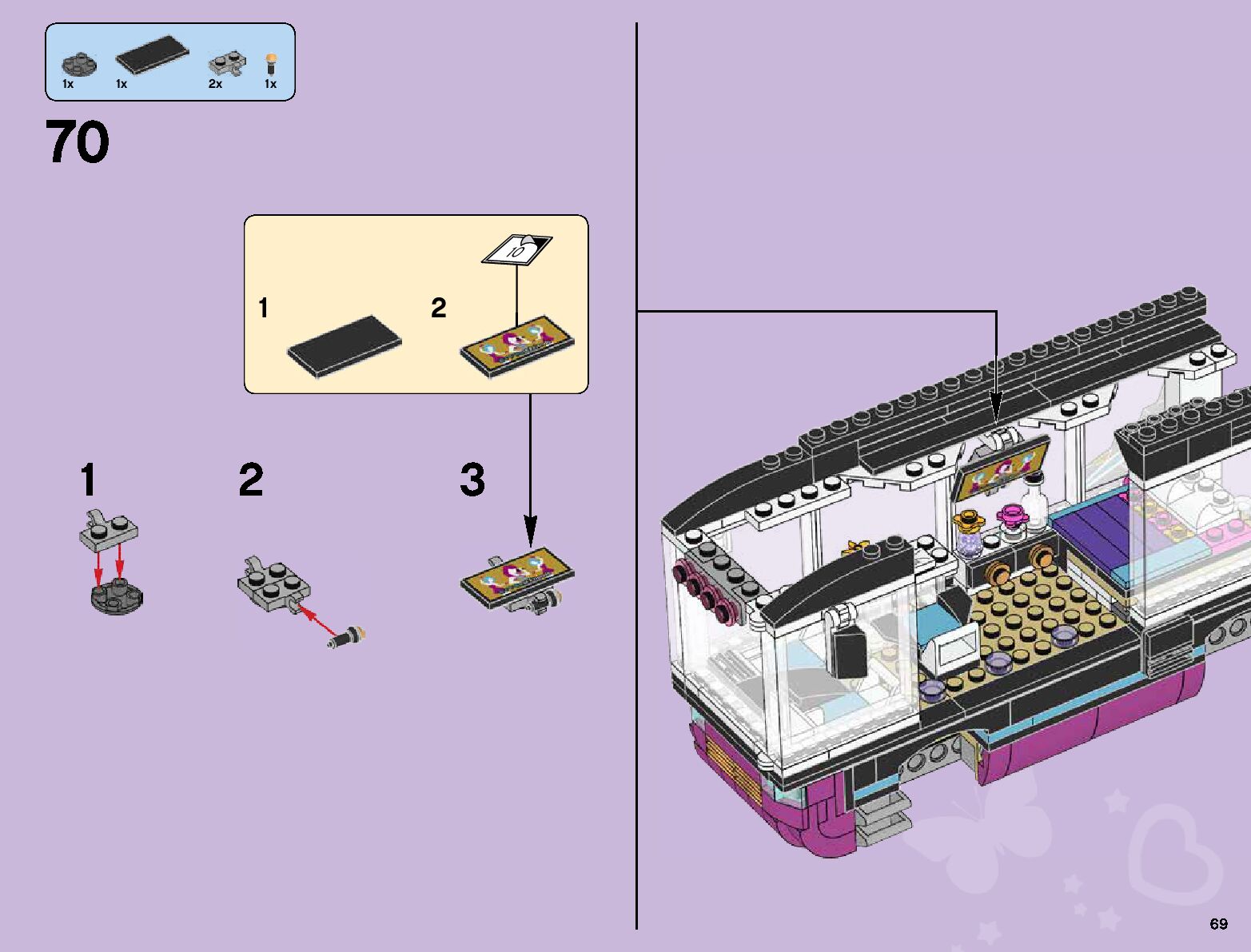 1x 1x 2x 1x

70

1

2

10

1

2

3

69