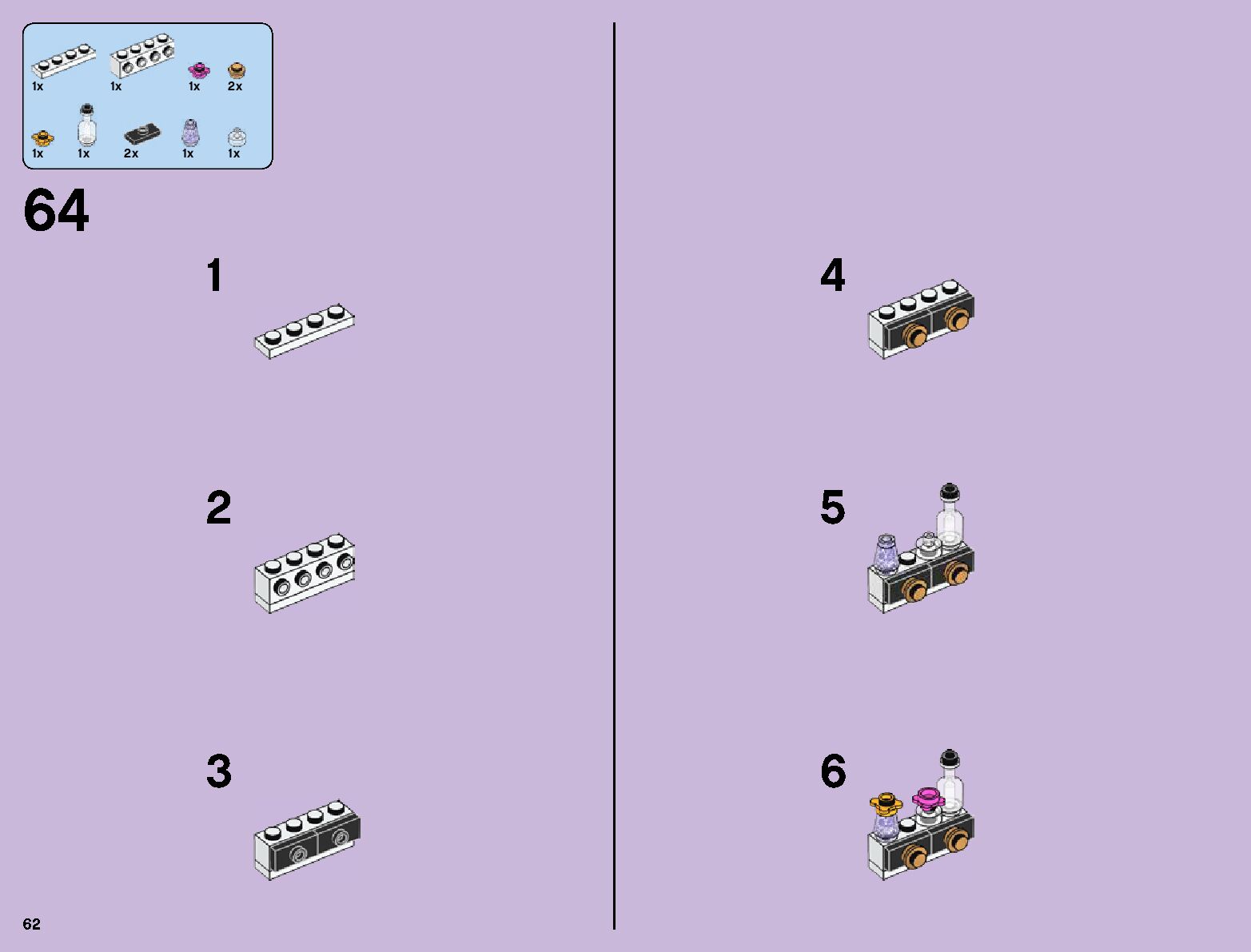 1x 1x 1x 2x
1x 1x 2x 1x 1x

64

1

2

3

4

5

6

62