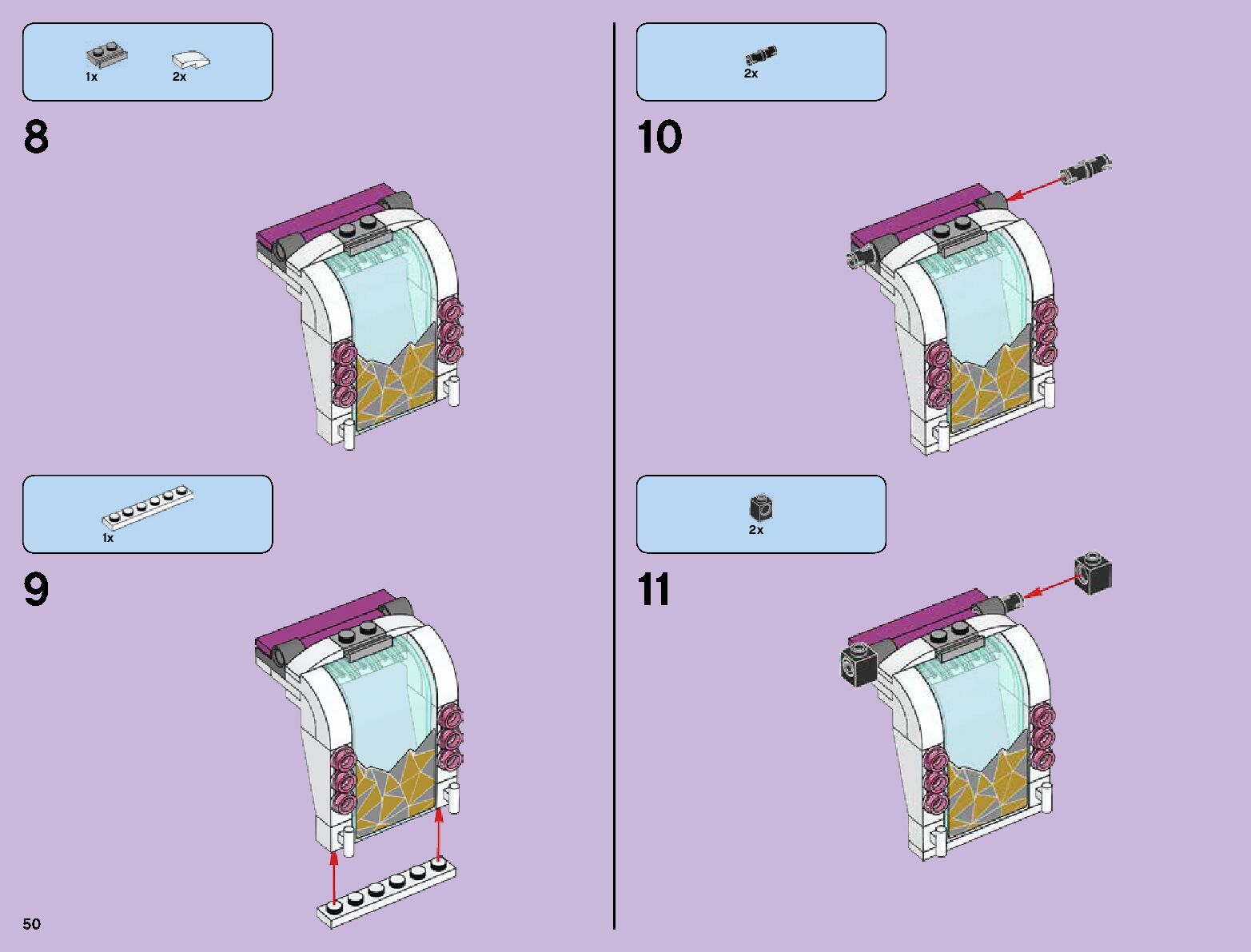 1x 2x

8

1x

9

50

2x

10

2x

11