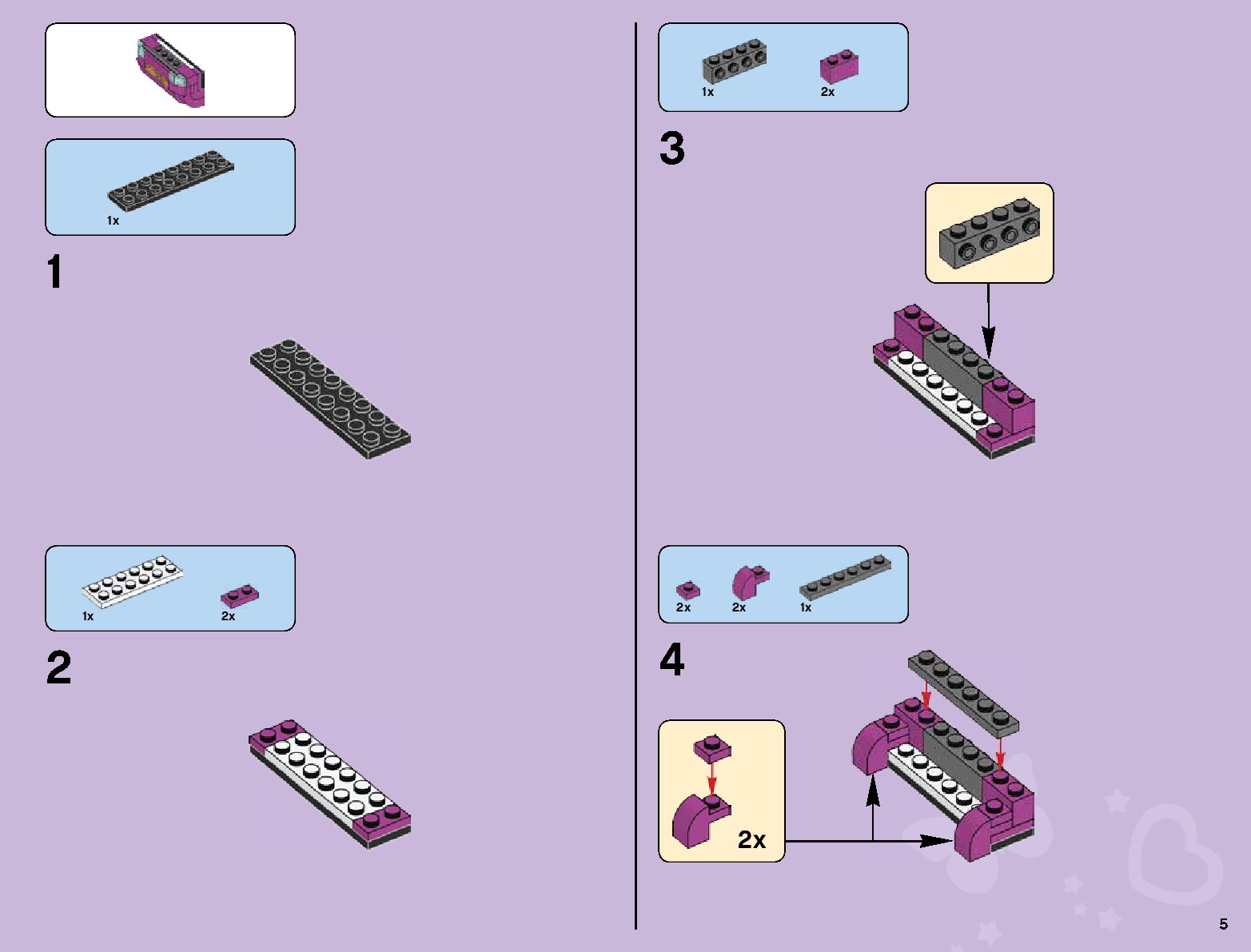 1x

1

1x

2x

2

1x

2x

3

2x

2x

1x

4

2x

5