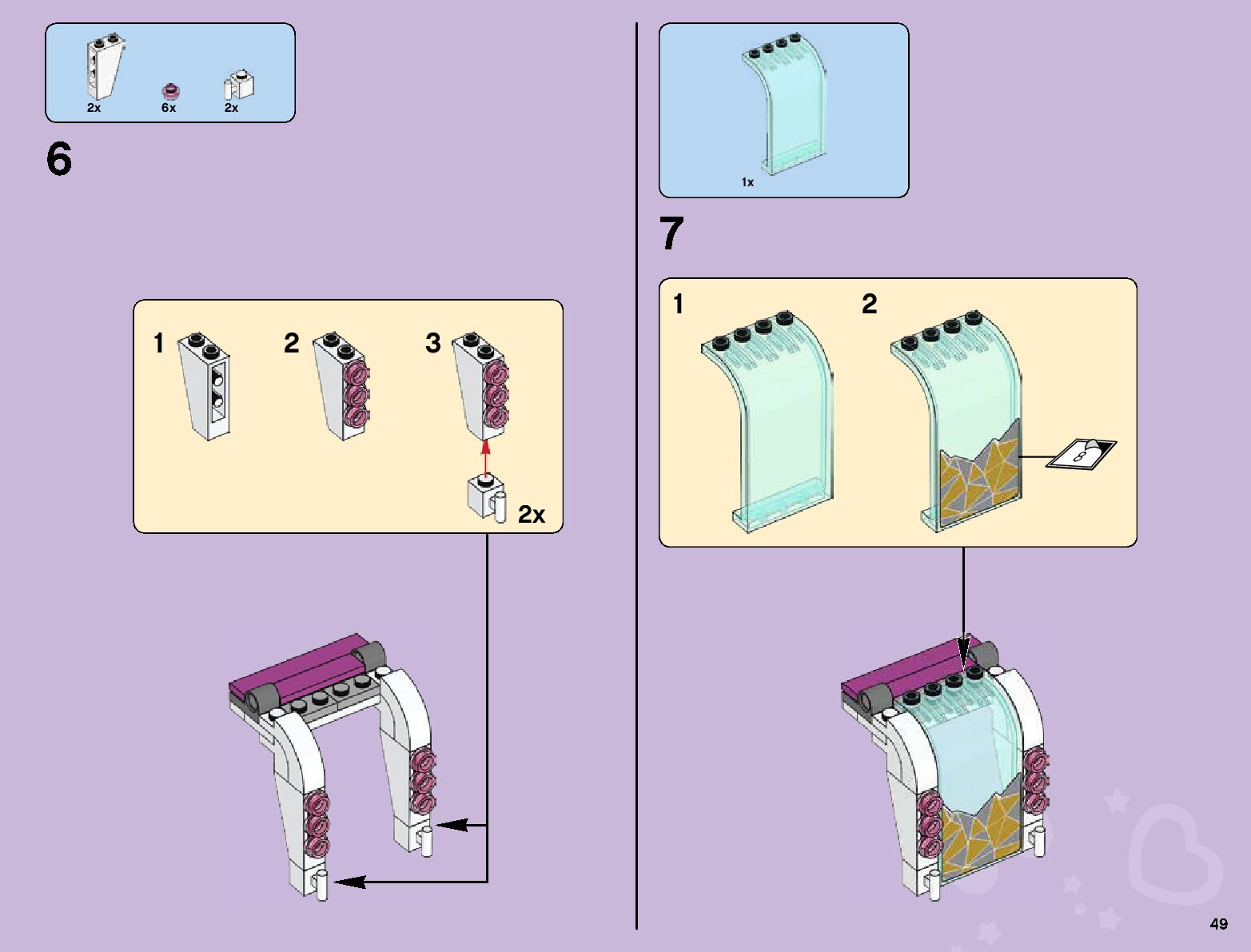 2x
6x
2x

6

1
2
3

2x

1x

7

1
2

8

49