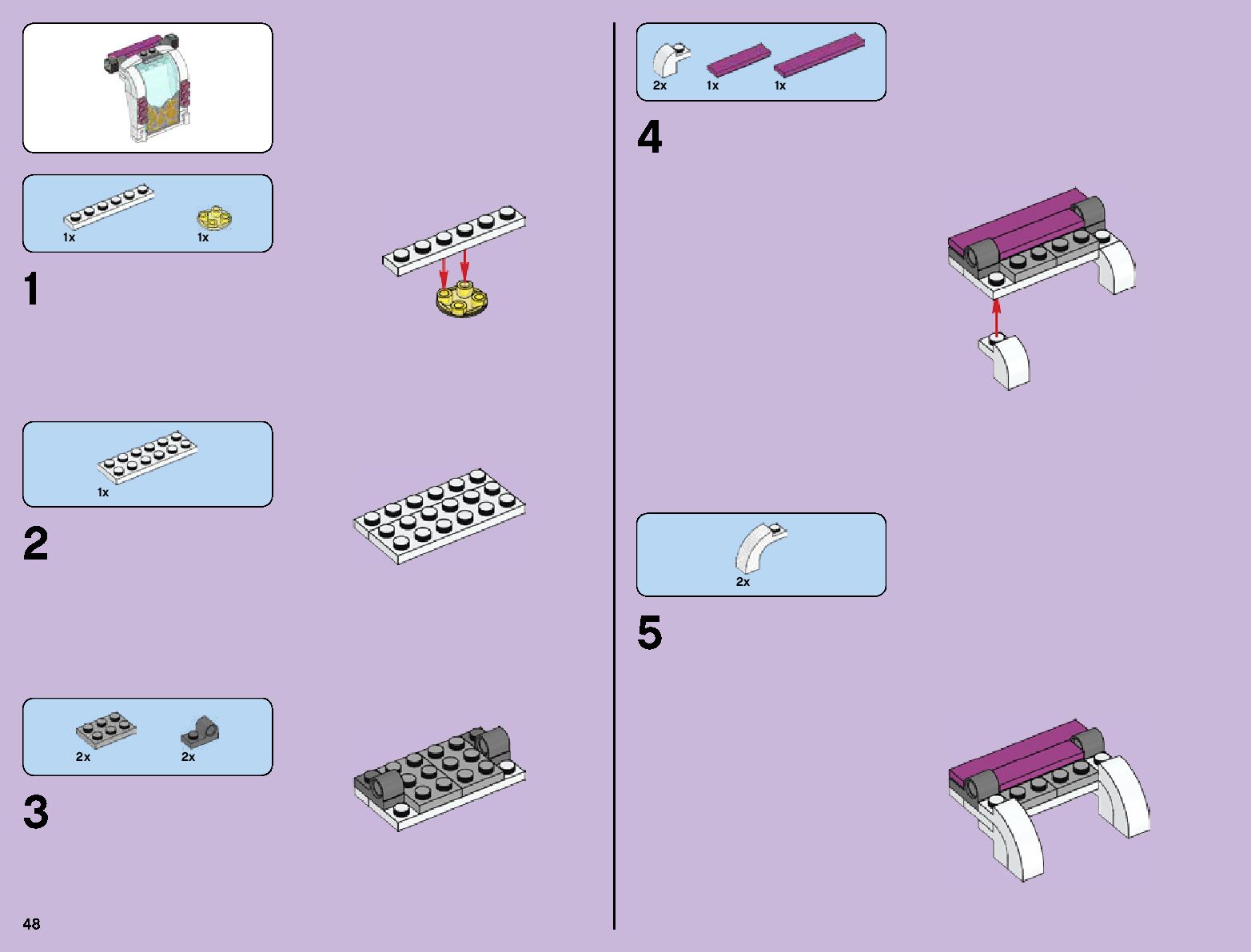 1x 1x

1

1x

2

2x 2x

3

48

2x 1x 1x

4

2x

5