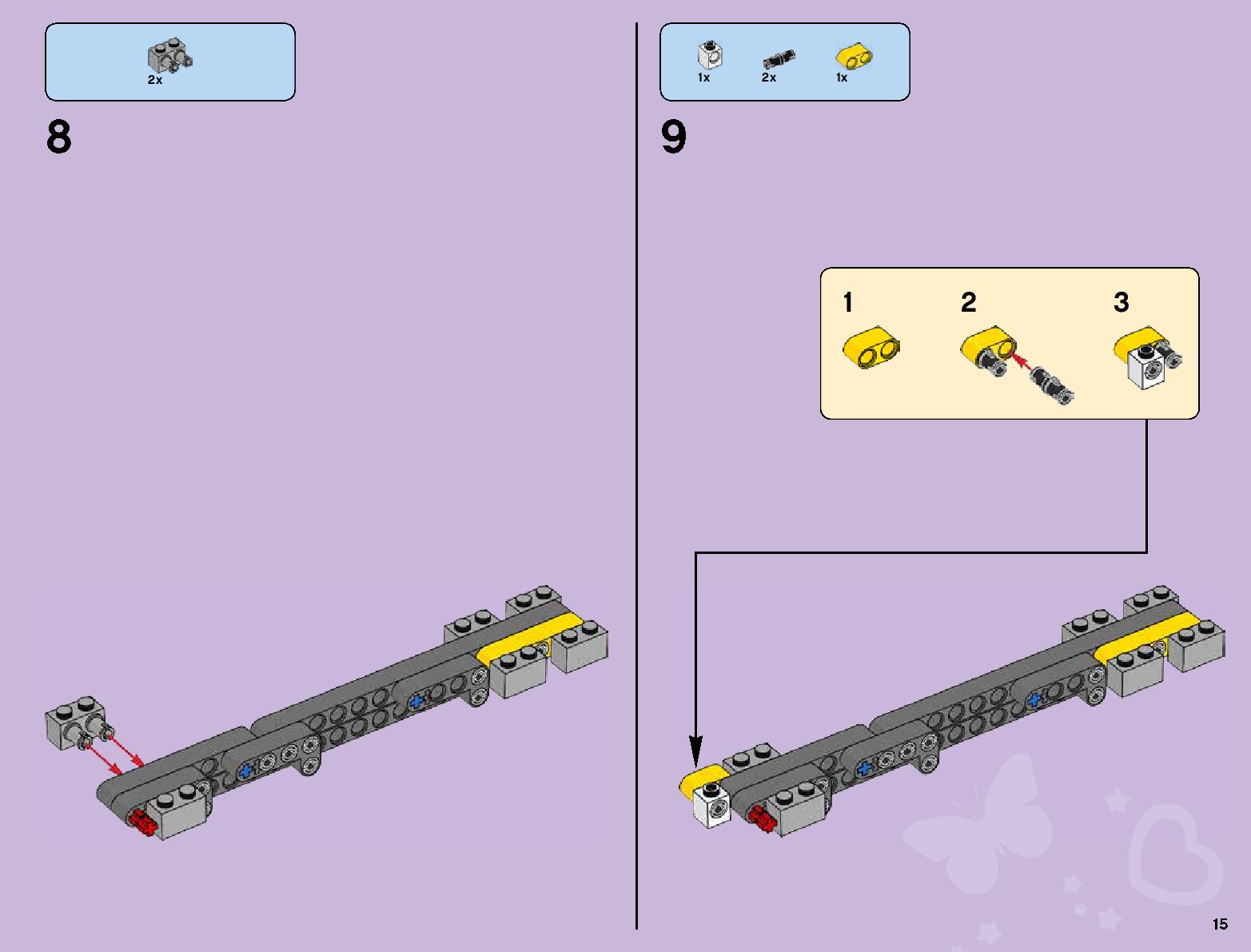 2x

8

1x 2x 1x

9

1 2 3

15