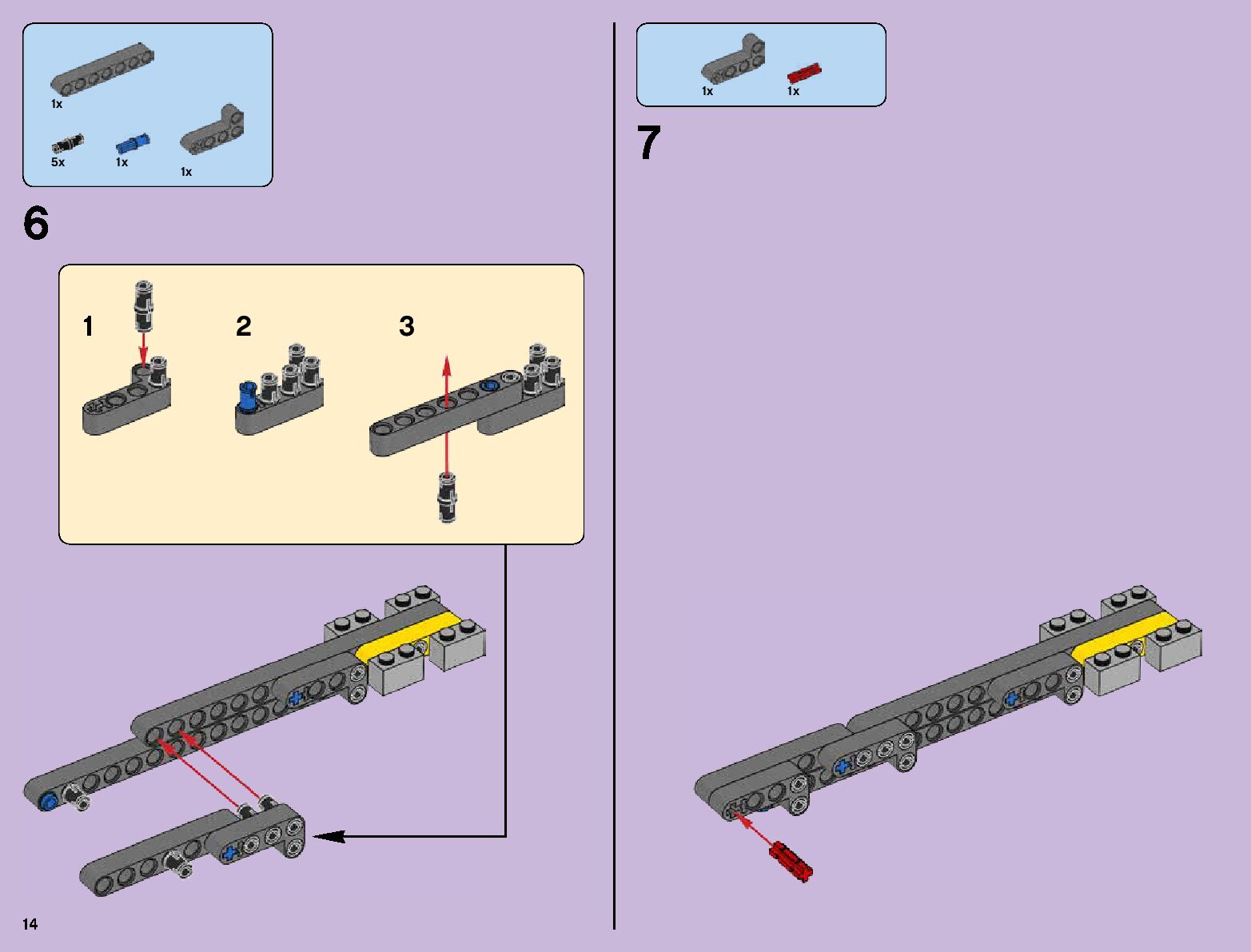 1x

5x 1x 1x

6

1 2 3

14

1x 1x

7