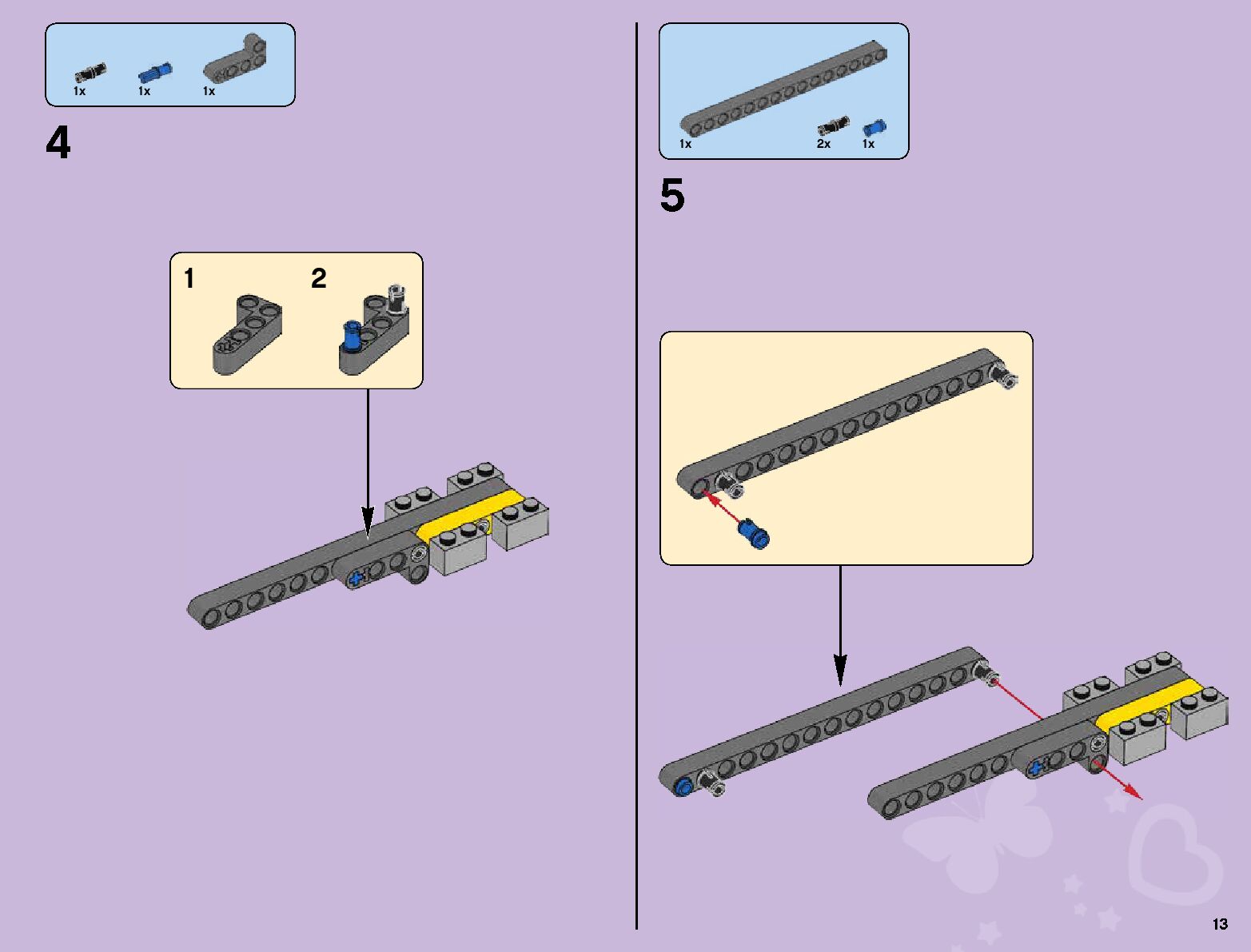 1x 1x 1x

4

1 2

1x 2x 1x

5

13