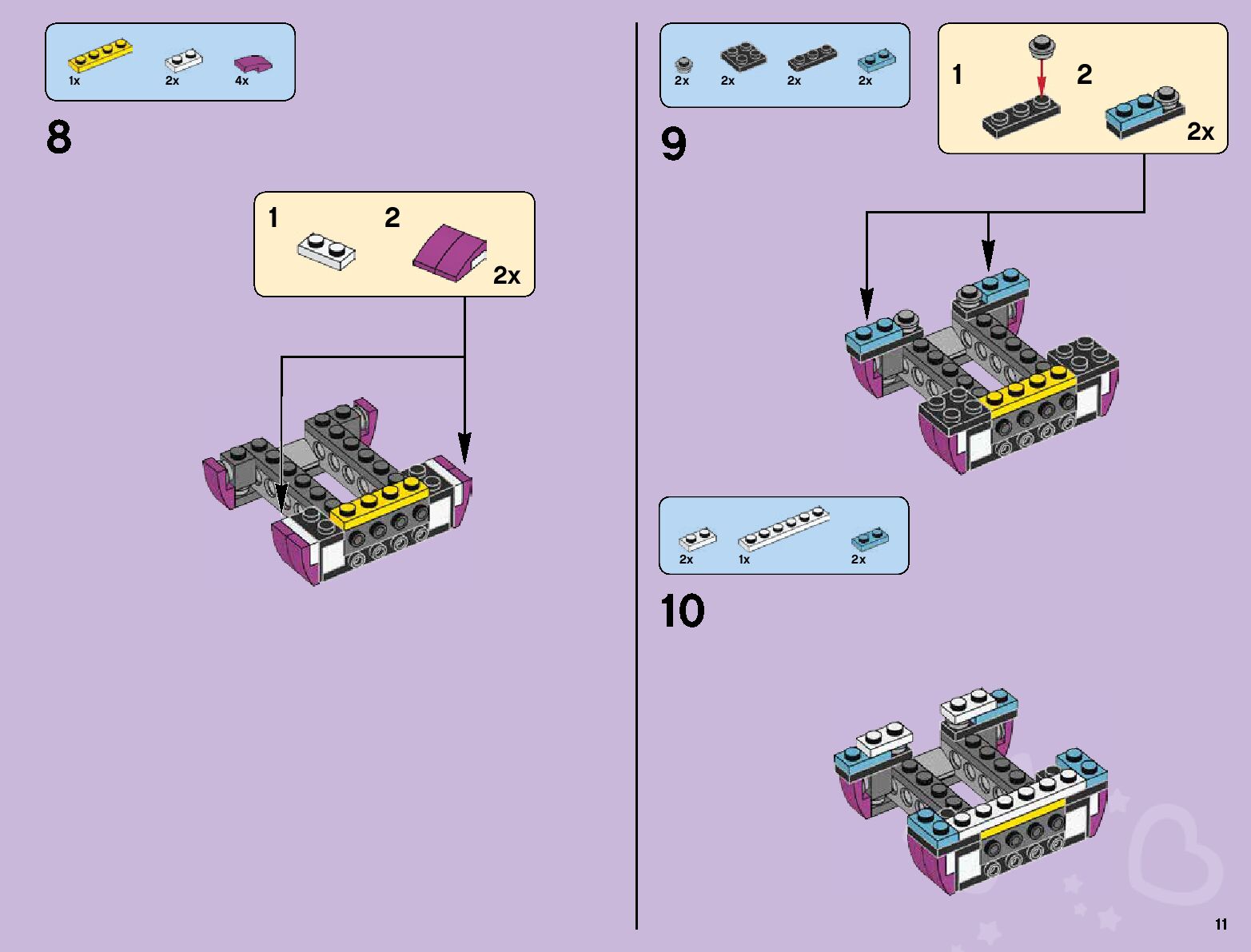 1x 2x 4x

8

1 2

2x

2x 2x 2x 2x

9

1 2

2x

2x 1x 2x

10

11