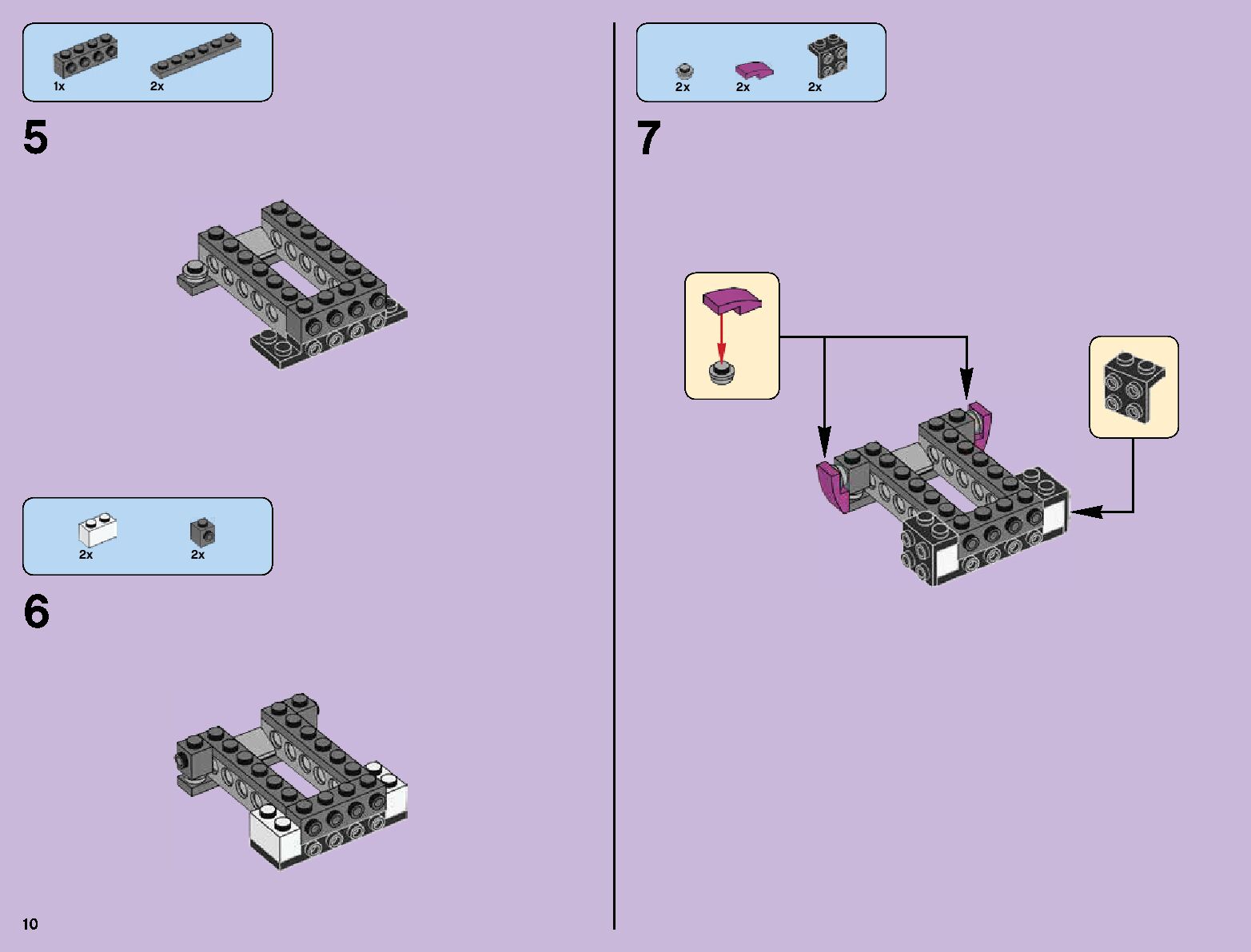 1x 2x

5

2x 2x

6

10

2x 2x 2x

7