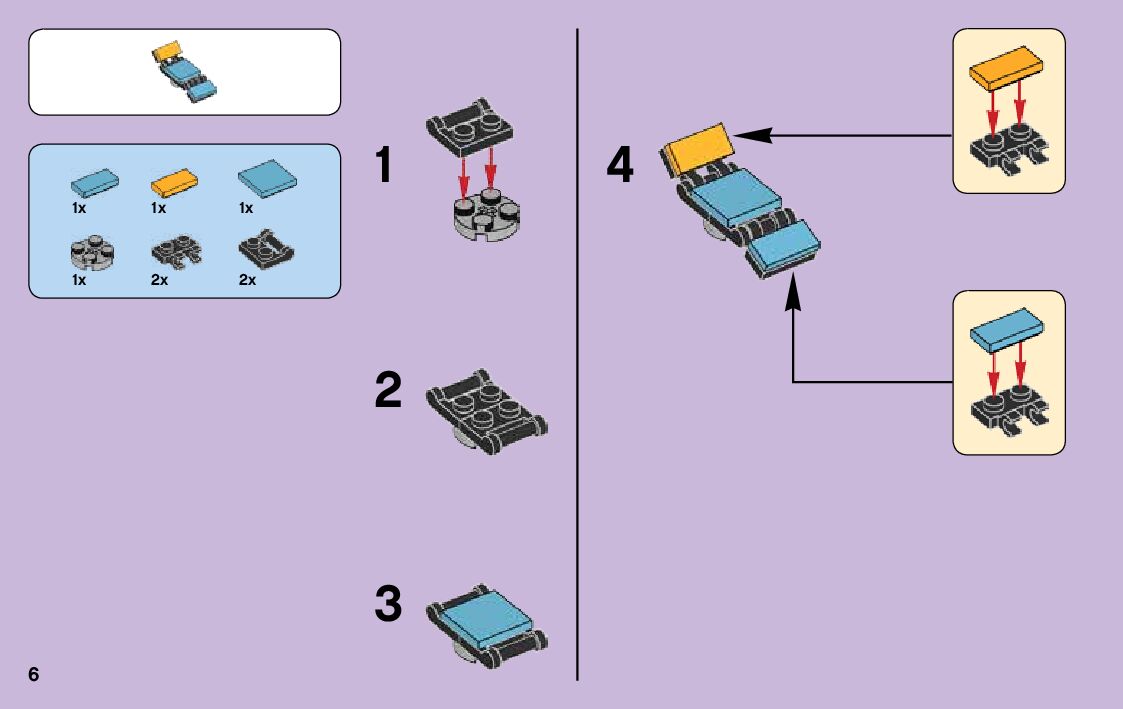 1x 1x 1x

1x 2x 2x

1

2

3

4

6