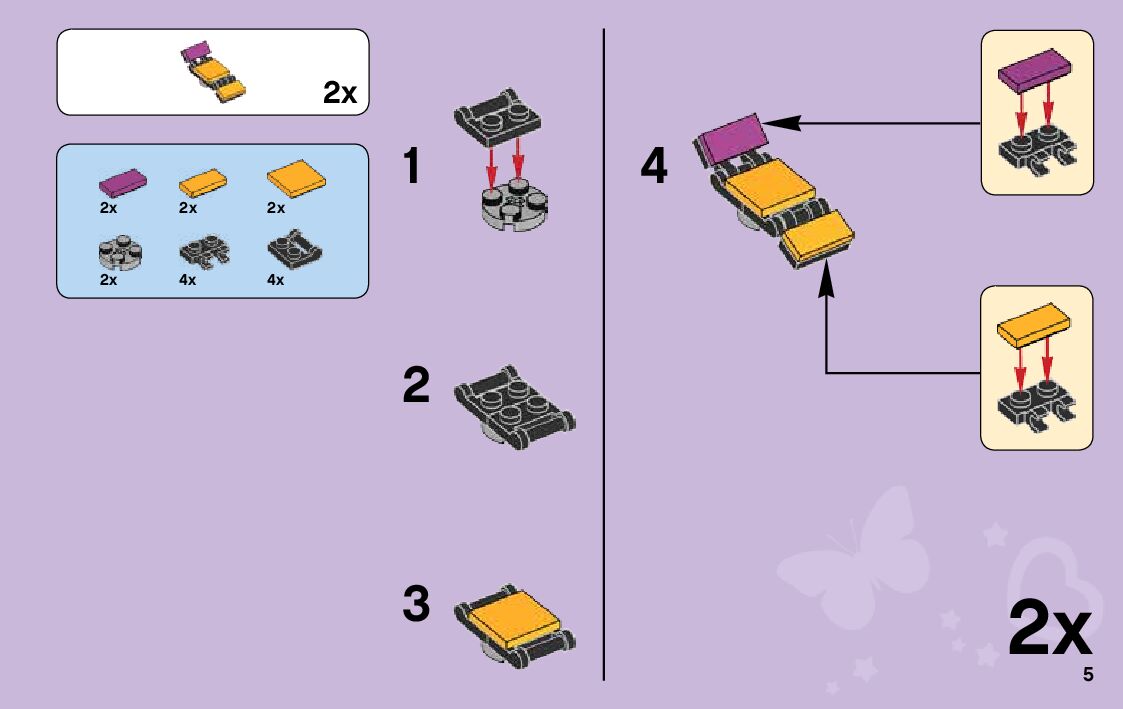 2x

2x 2x 2x

2x 4x 4x

1

2

3

4

2x

5