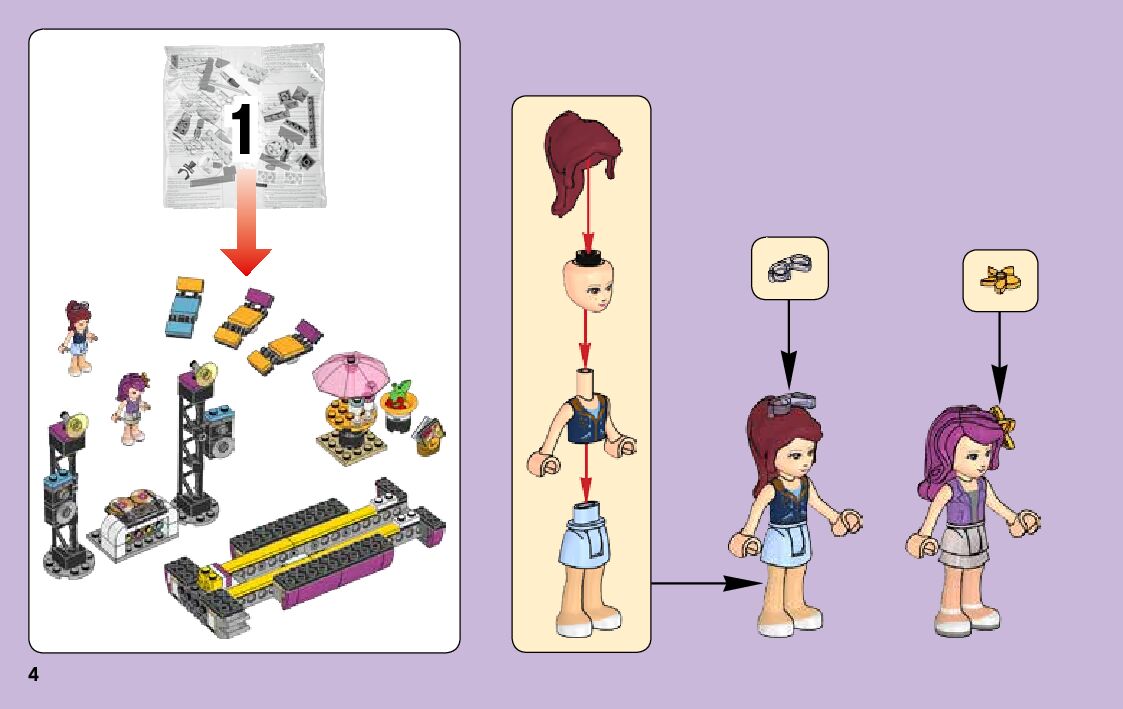 1

4