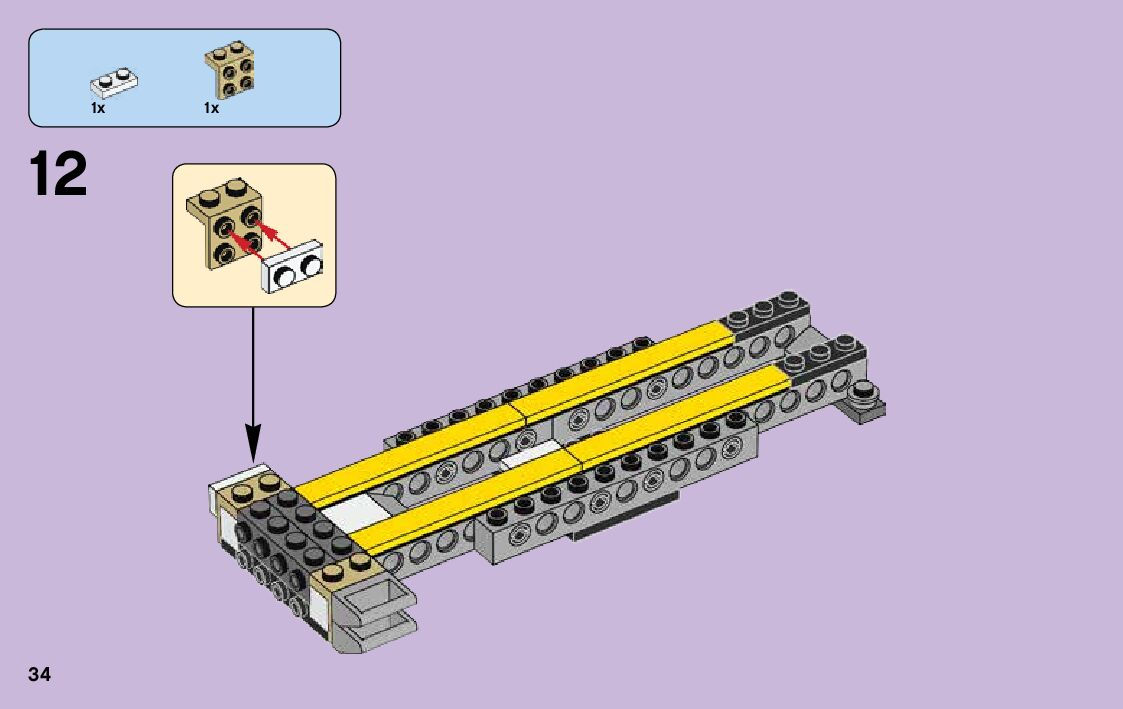 1x 1x

12

34