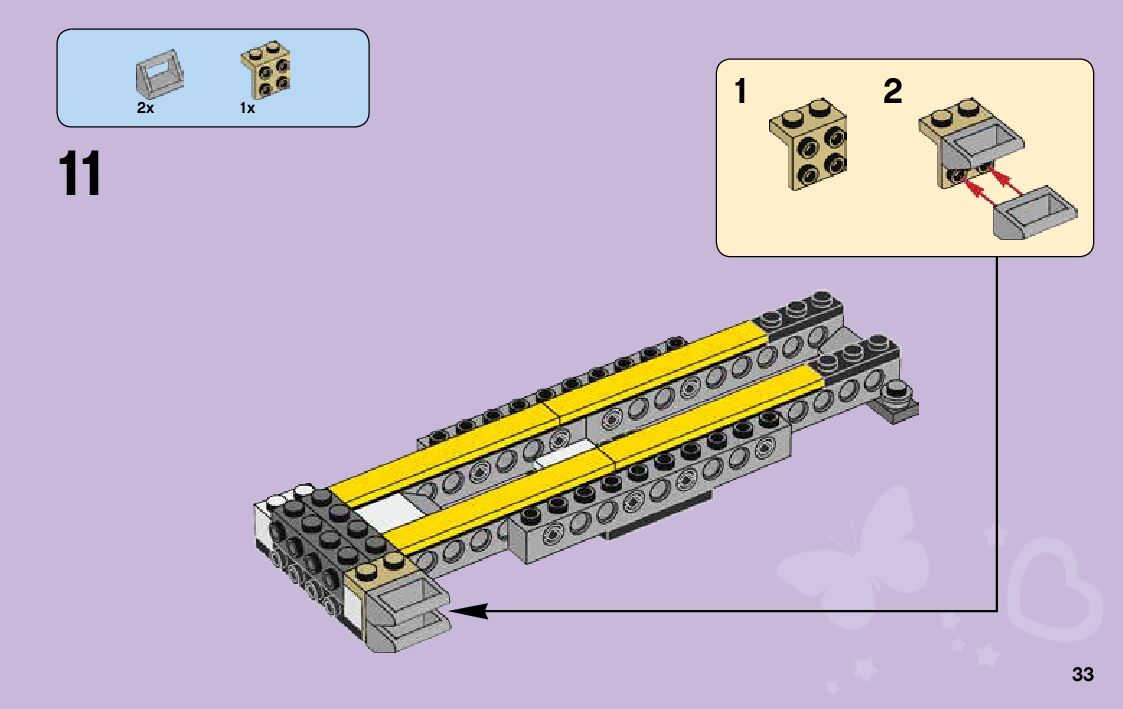 2x
1x

11

1
2

33