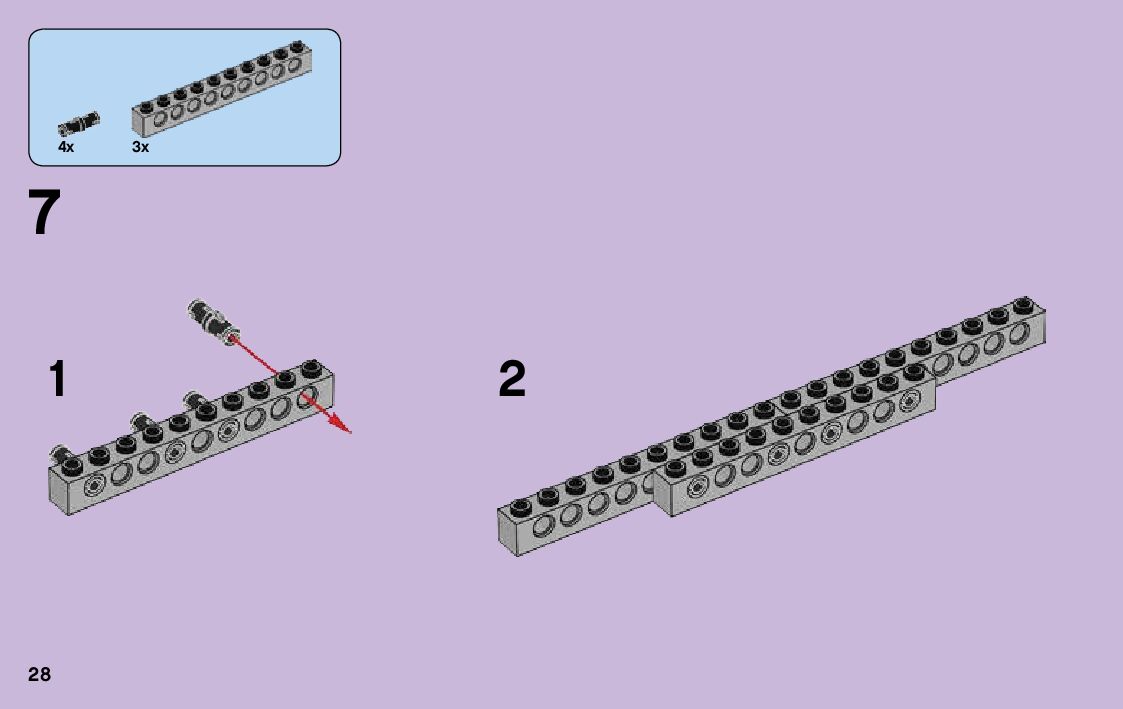 4x
3x

7

1

2

28