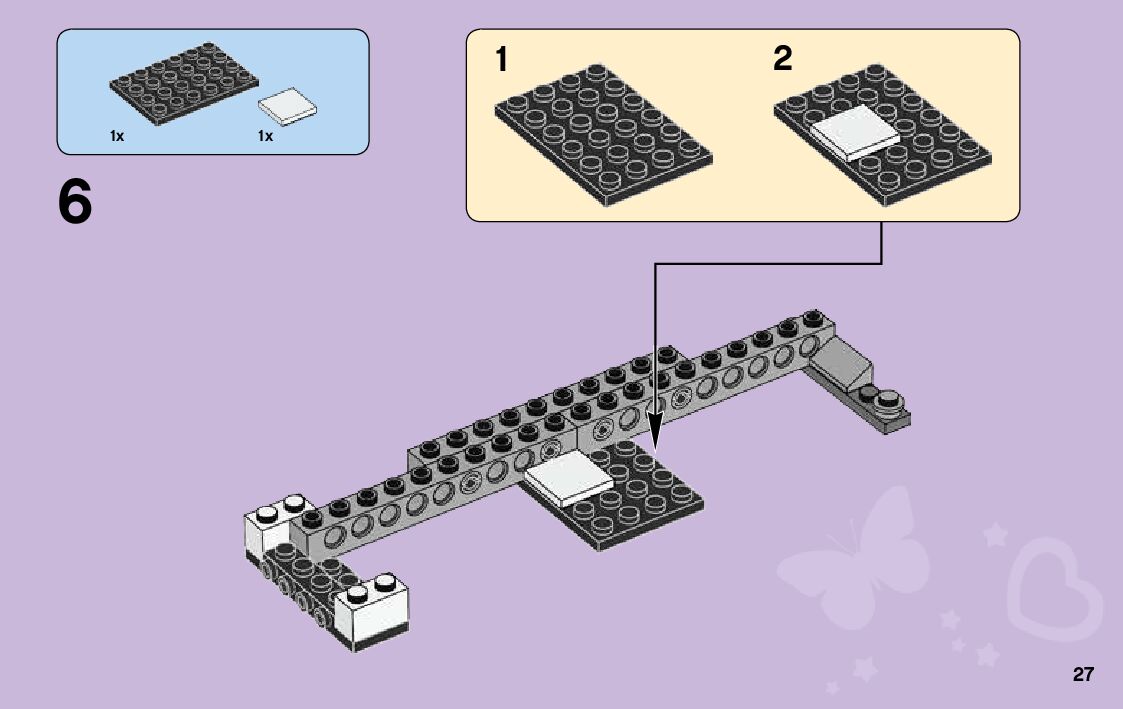 1x 1x

6

1

2

27