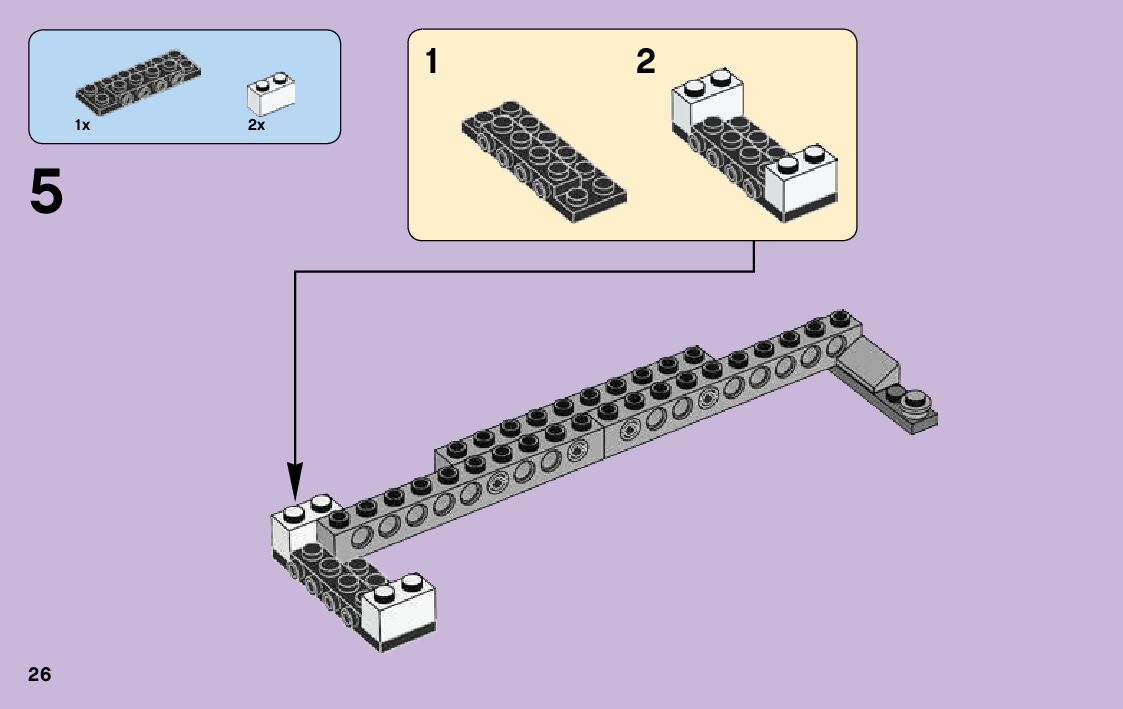 1x
2x

5

1
2

26