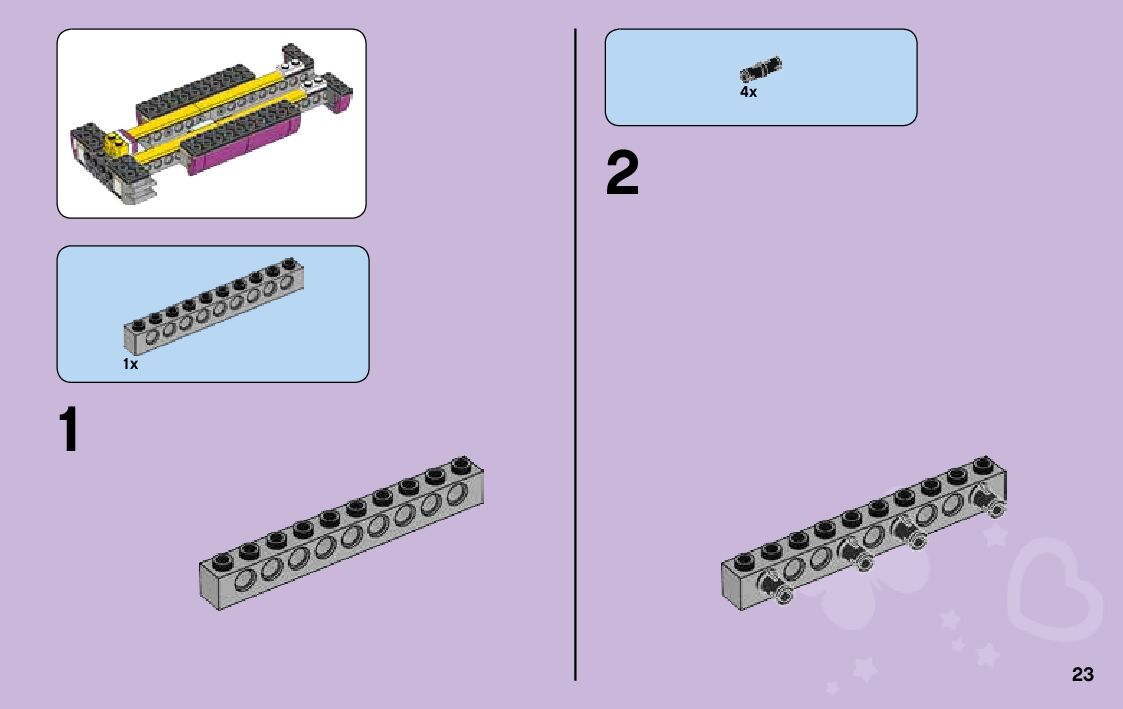 1x

1

4x

2

23