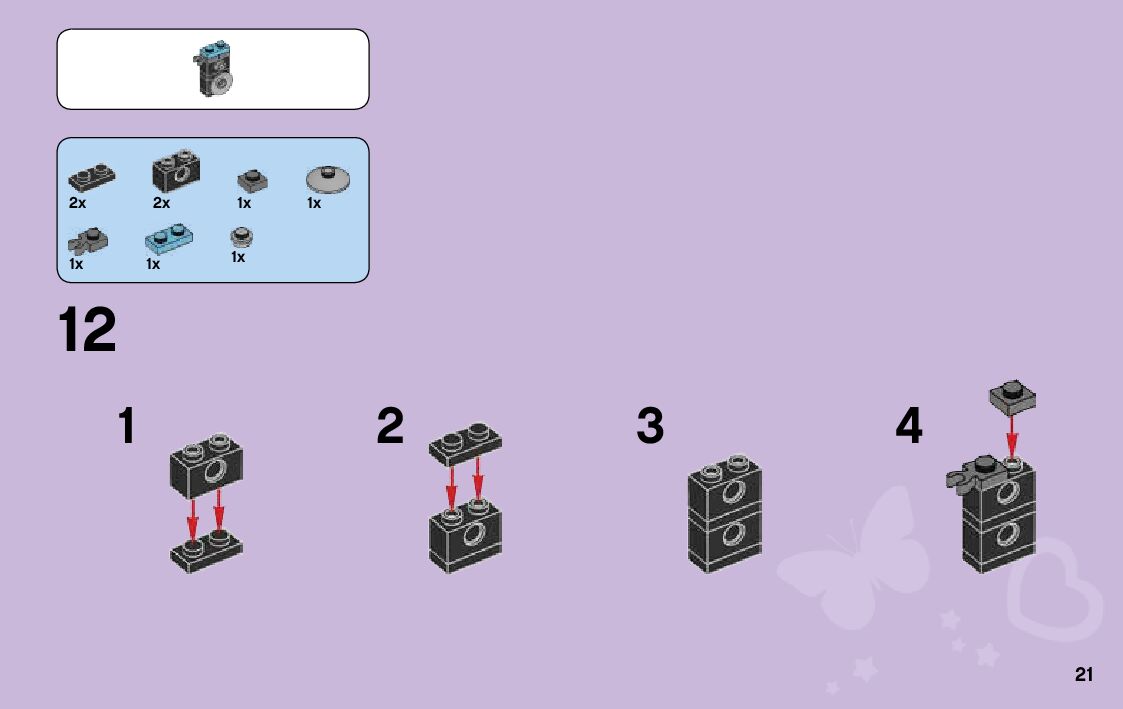 2x
2x
1x
1x
1x
1x
1x

12

1

2

3

4

21