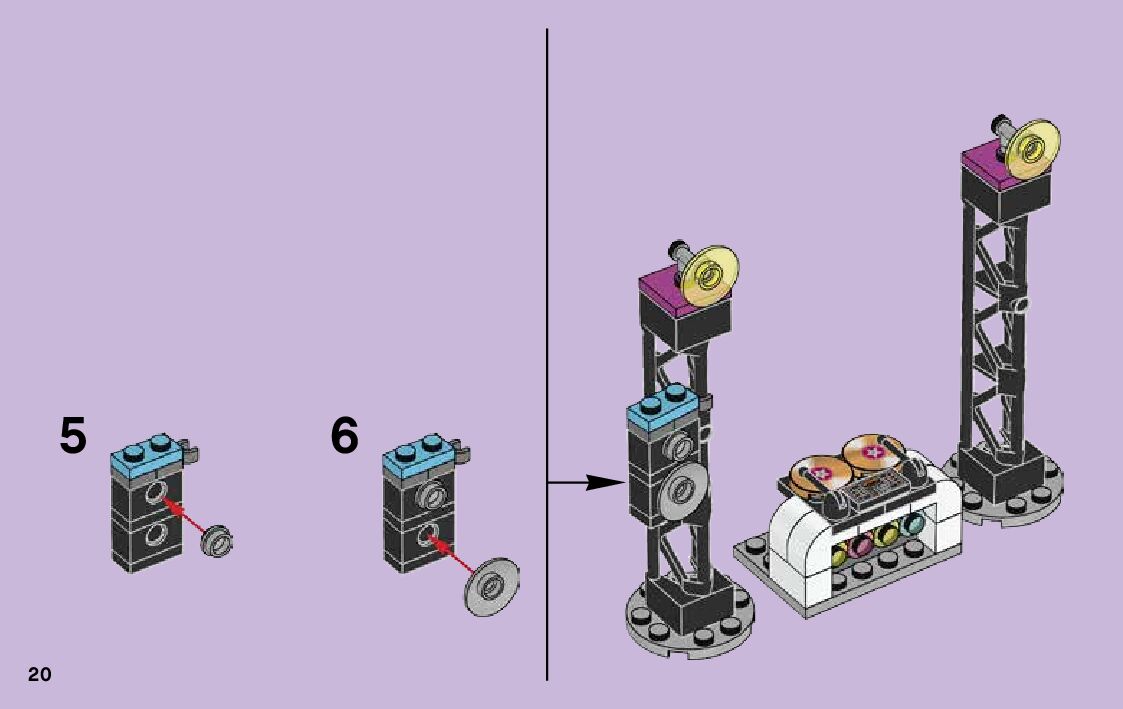 5

6

20