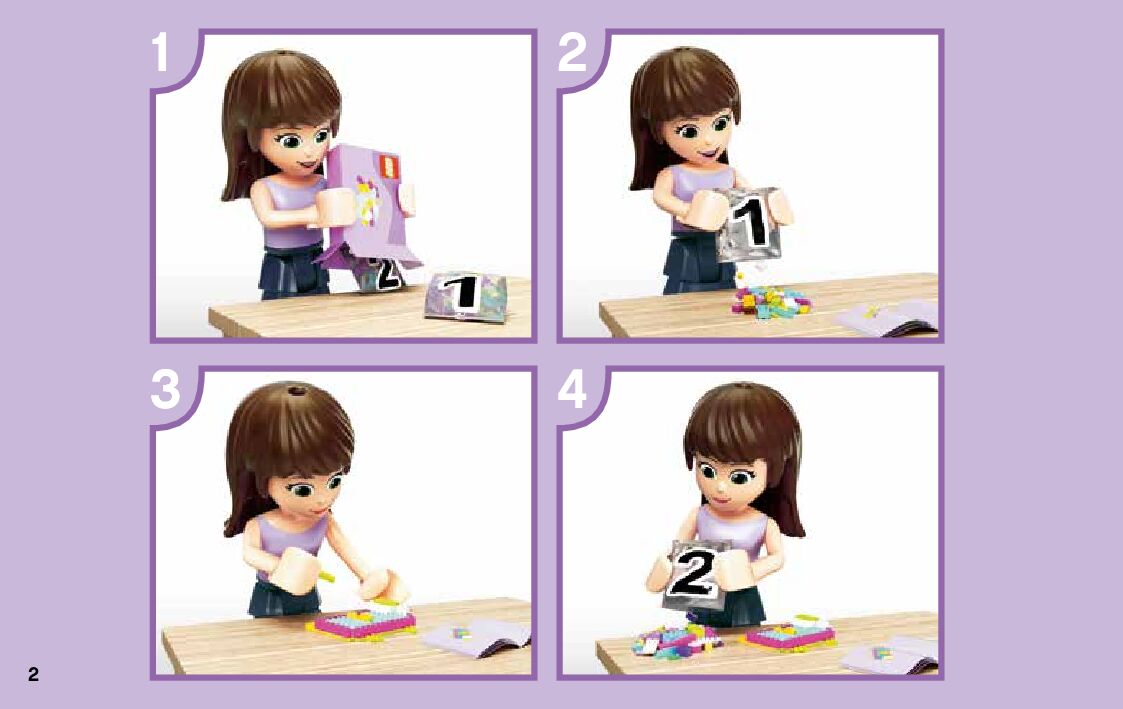 1

2

1

2

1

3

4

2

2