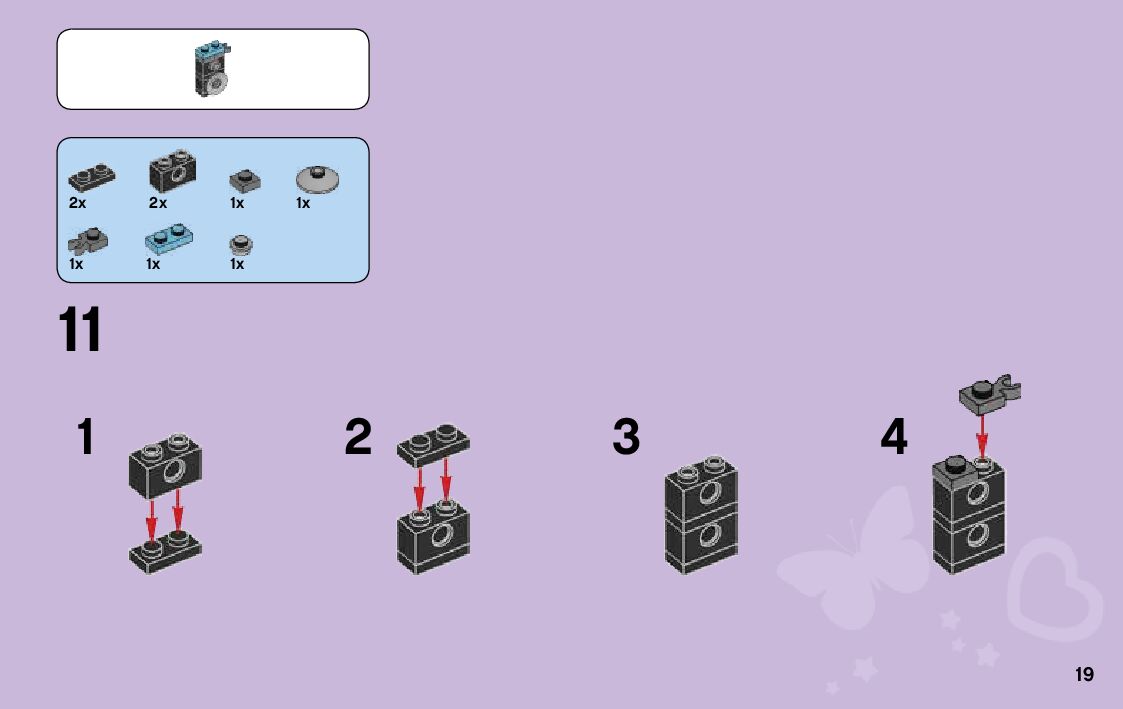 2x 2x 1x 1x
1x 1x 1x

11

1

2

3

4

19