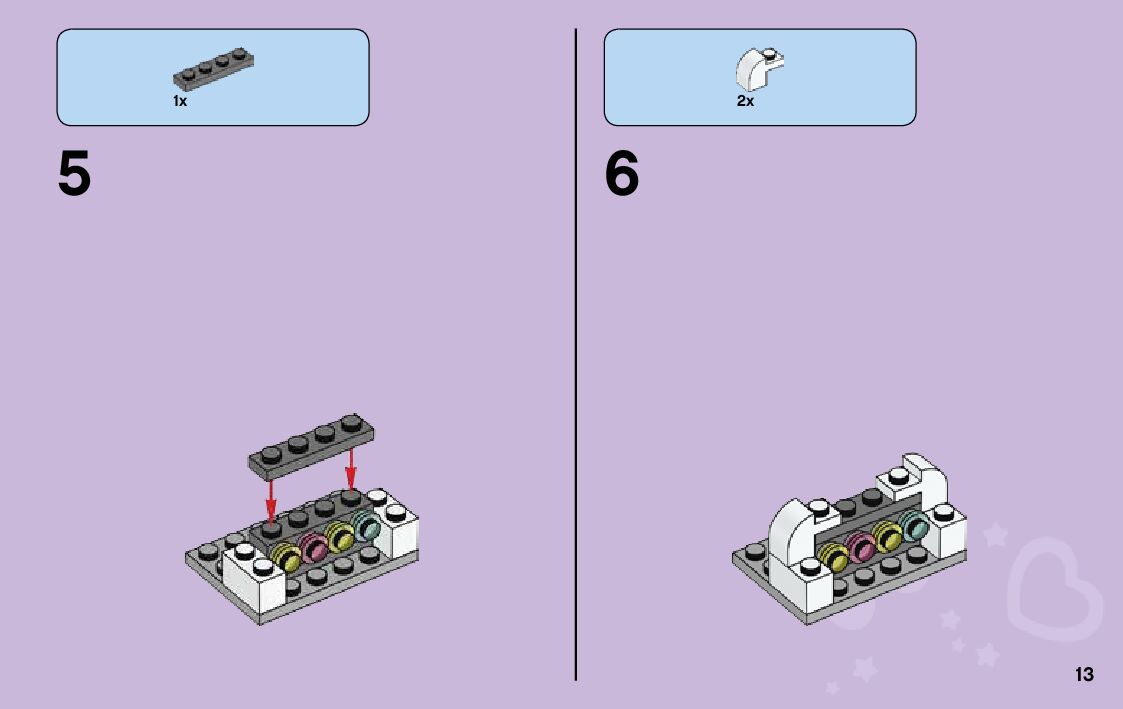 1x

5

2x

6

13