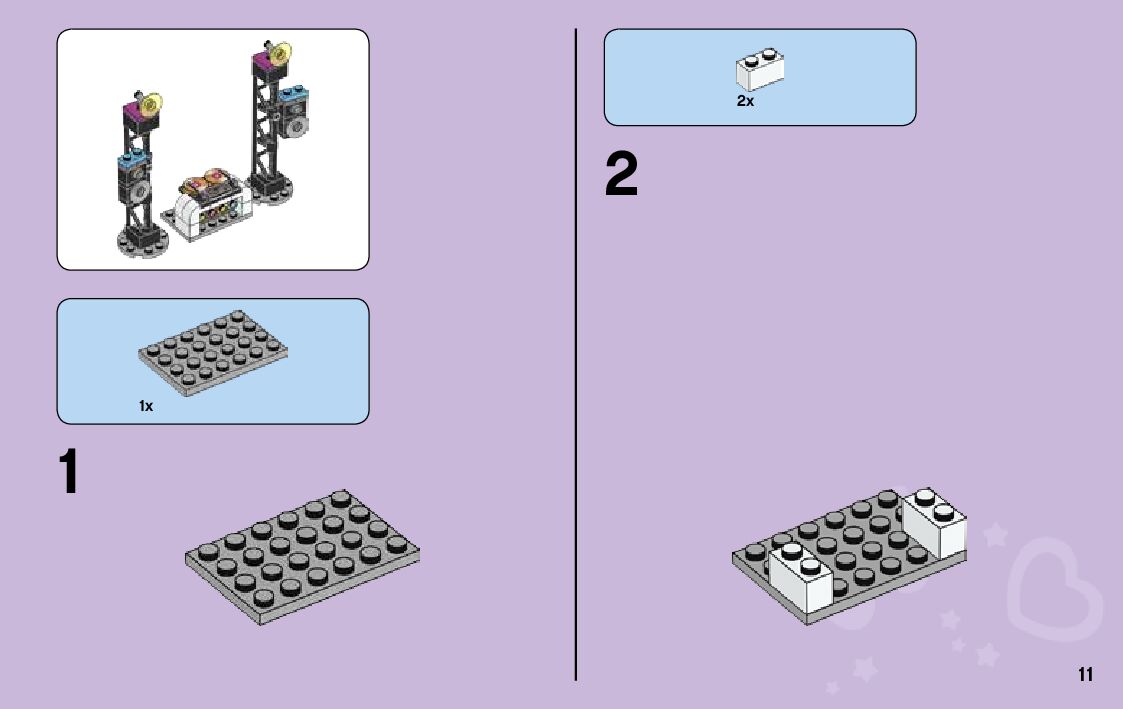 1x

1

2x

2

11