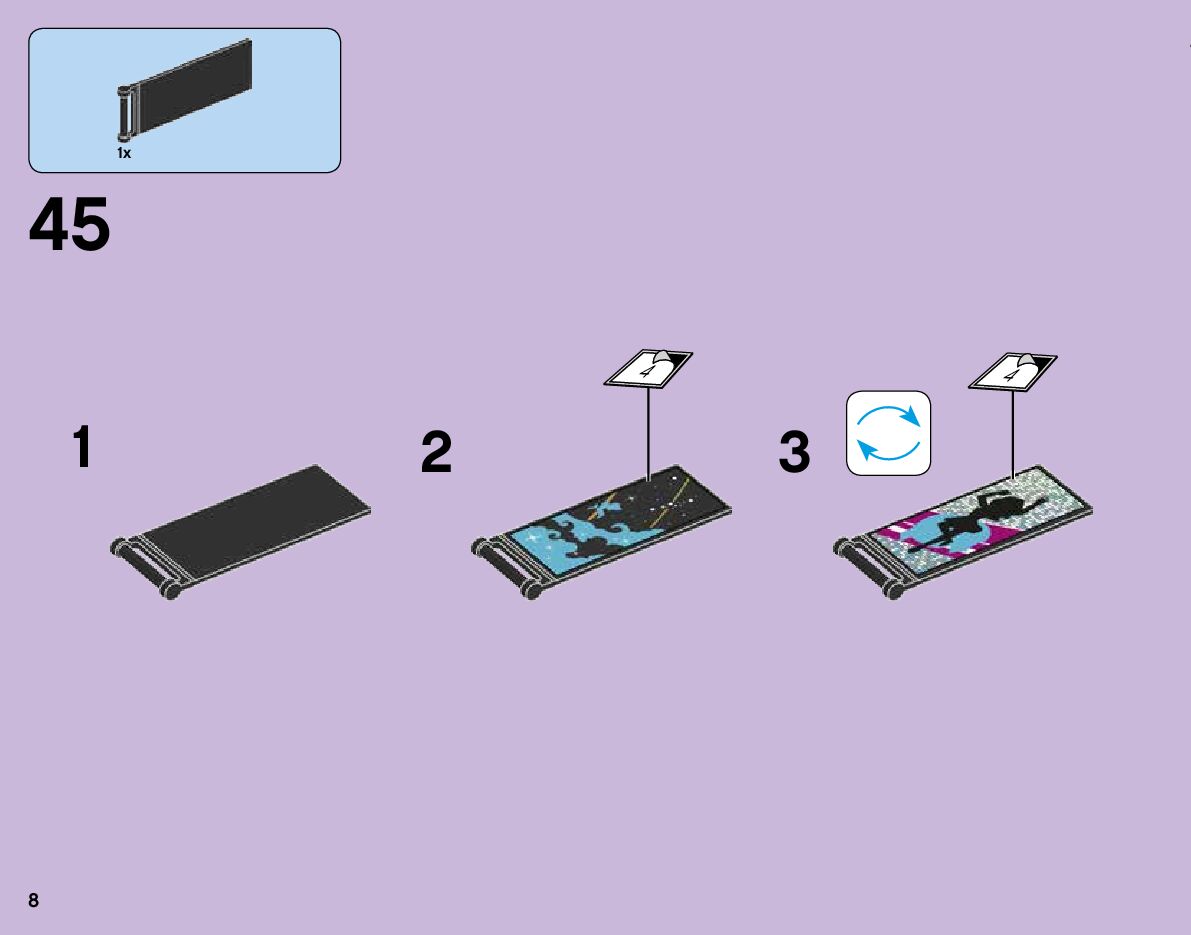 1x

45

1

2

4

3

4

8