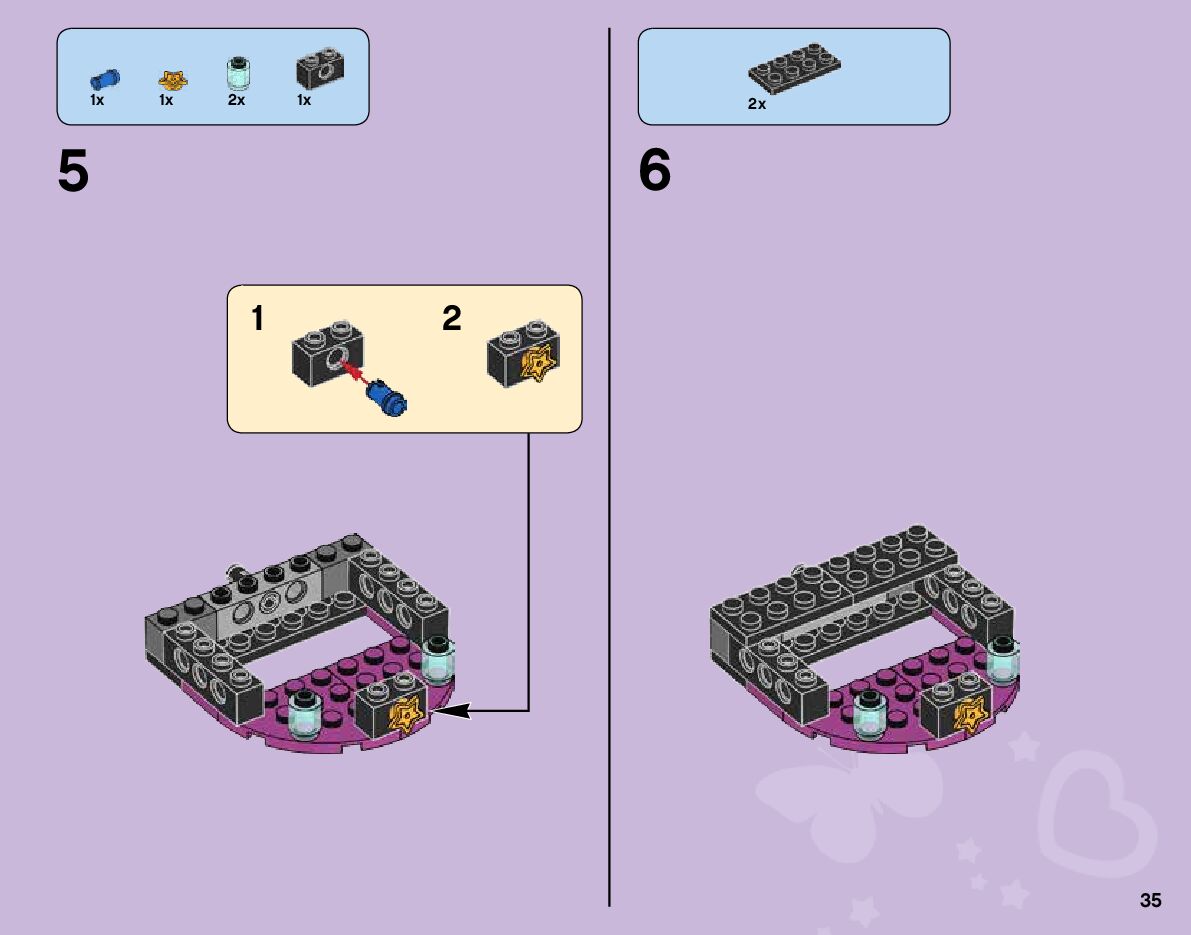 1x 1x 2x 1x

5

1

2

2x

6

35