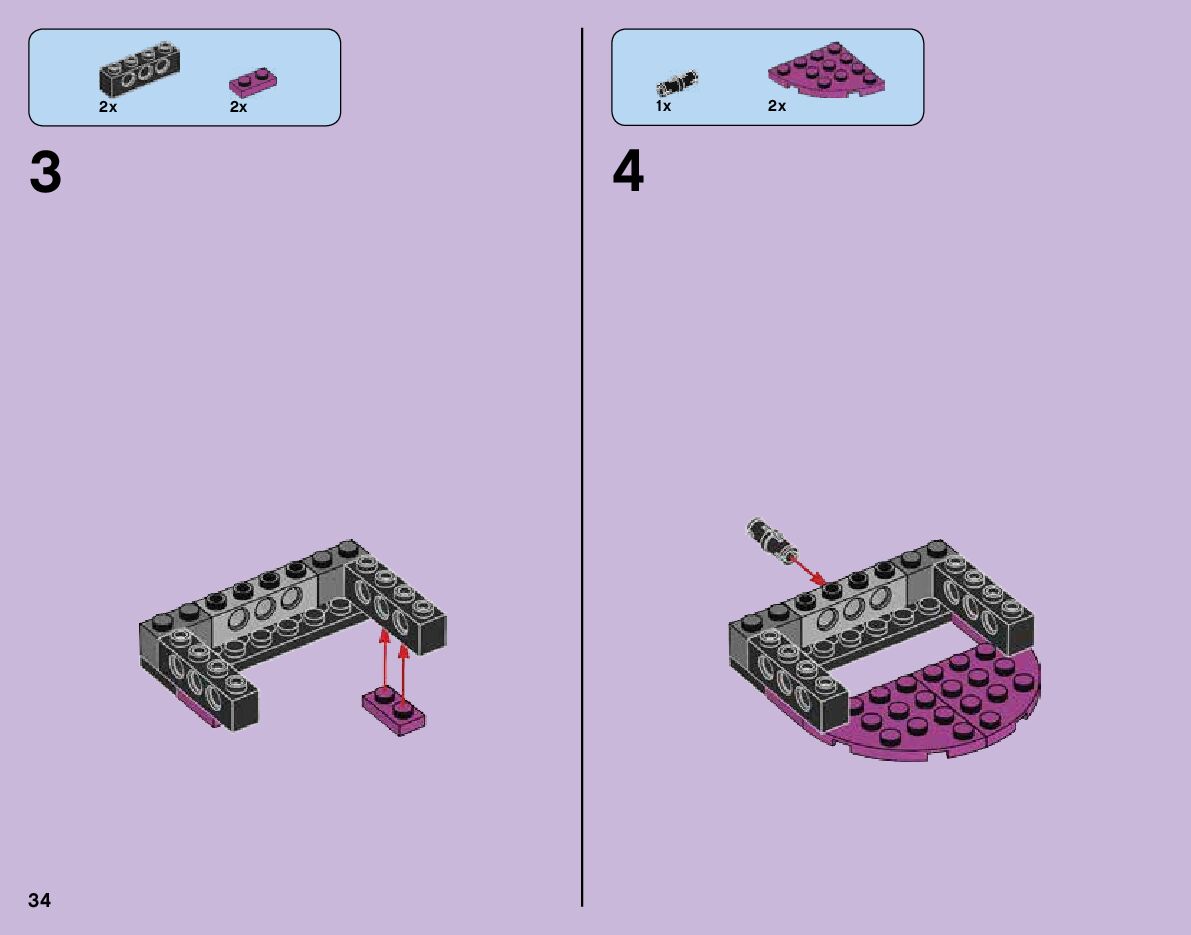 2x 2x

3

1x 2x

4

34