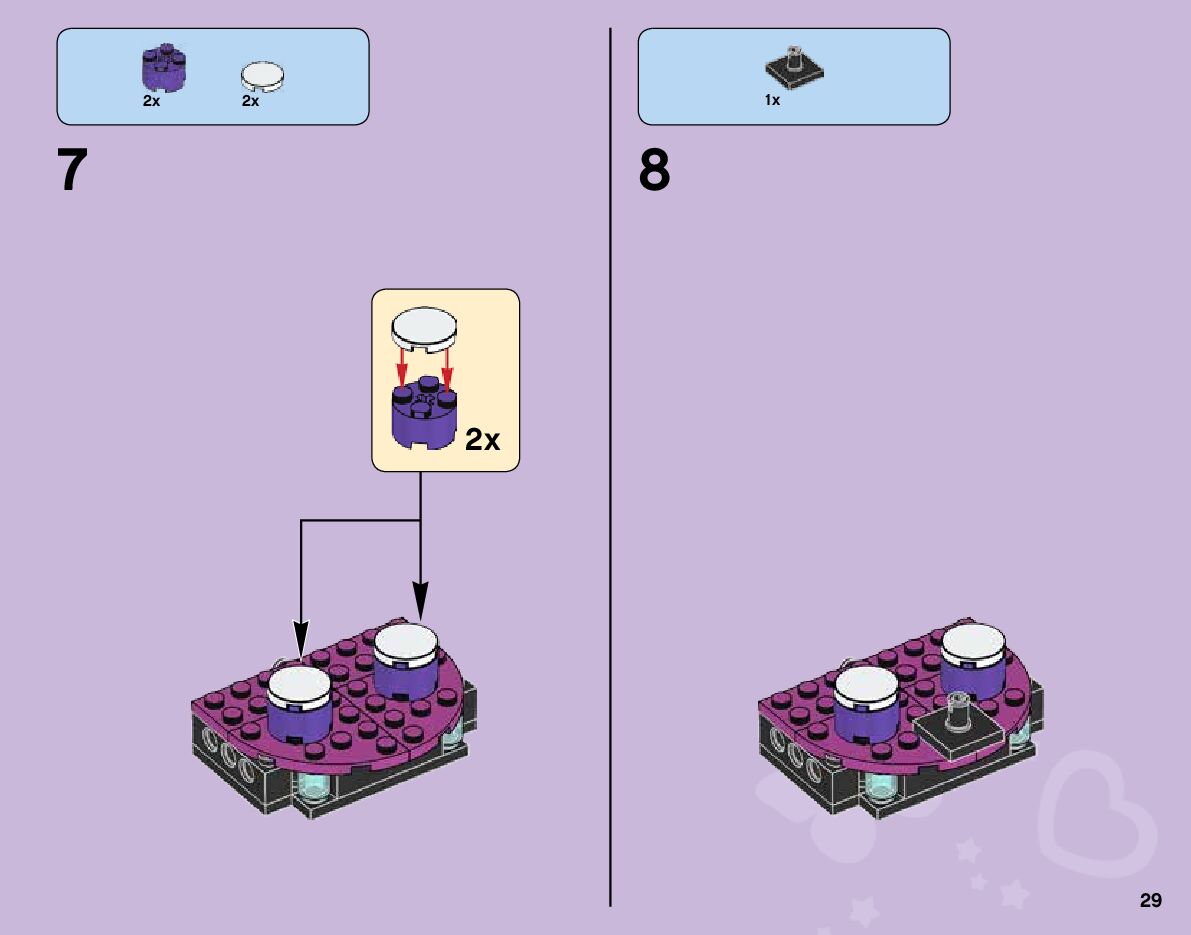 2x 2x

7

2x

1x

8

29