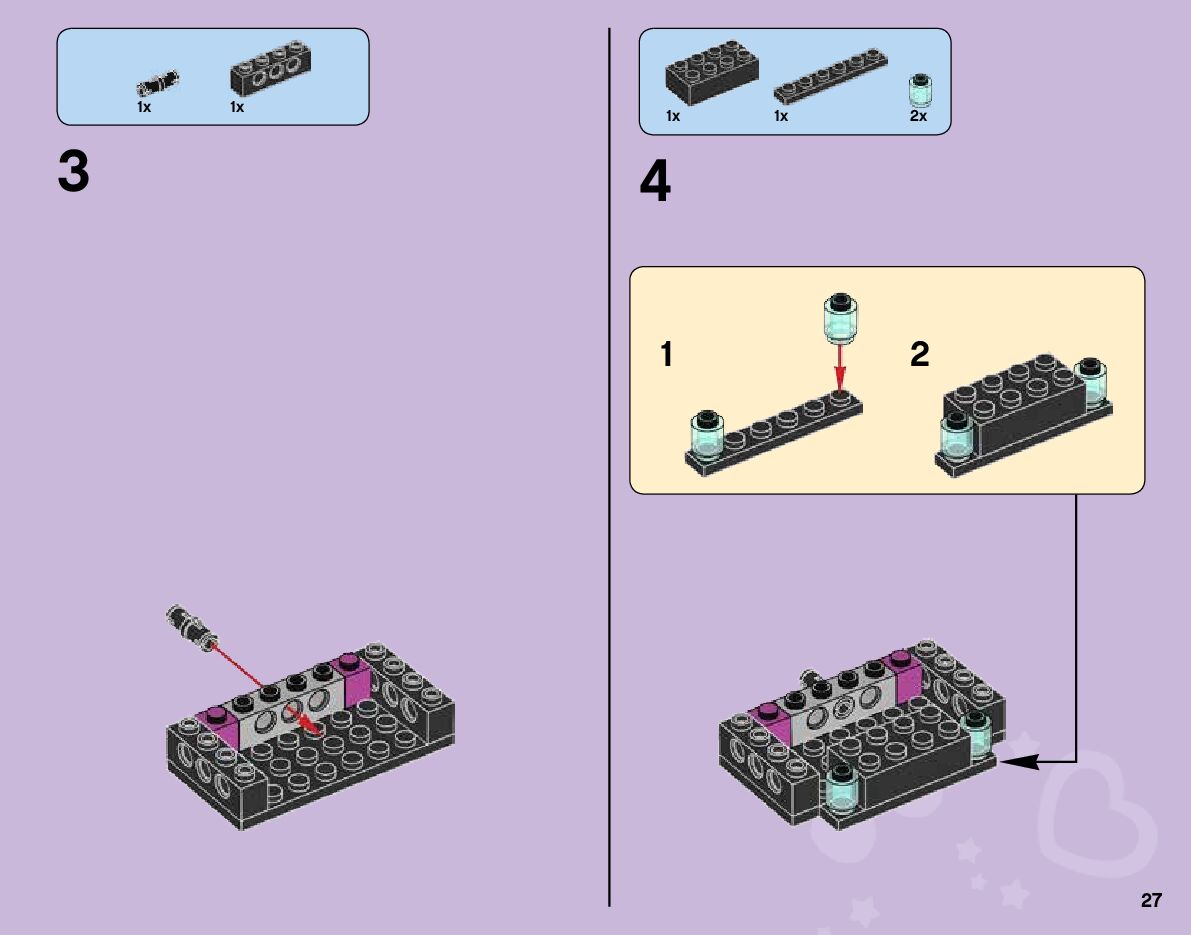 1x 1x

3

1x 1x 2x

4

1

2

27