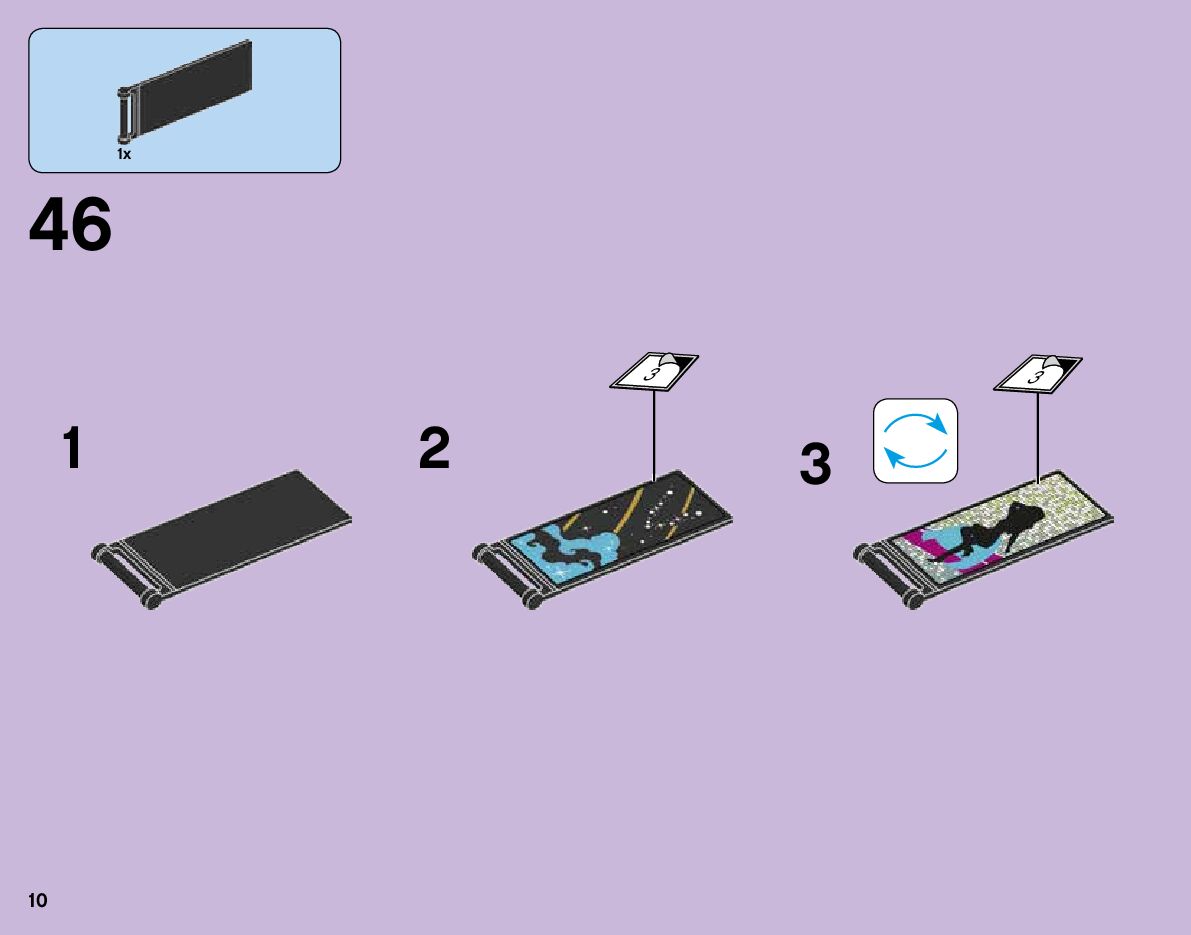 1x

46

1

2

3

3

3

10