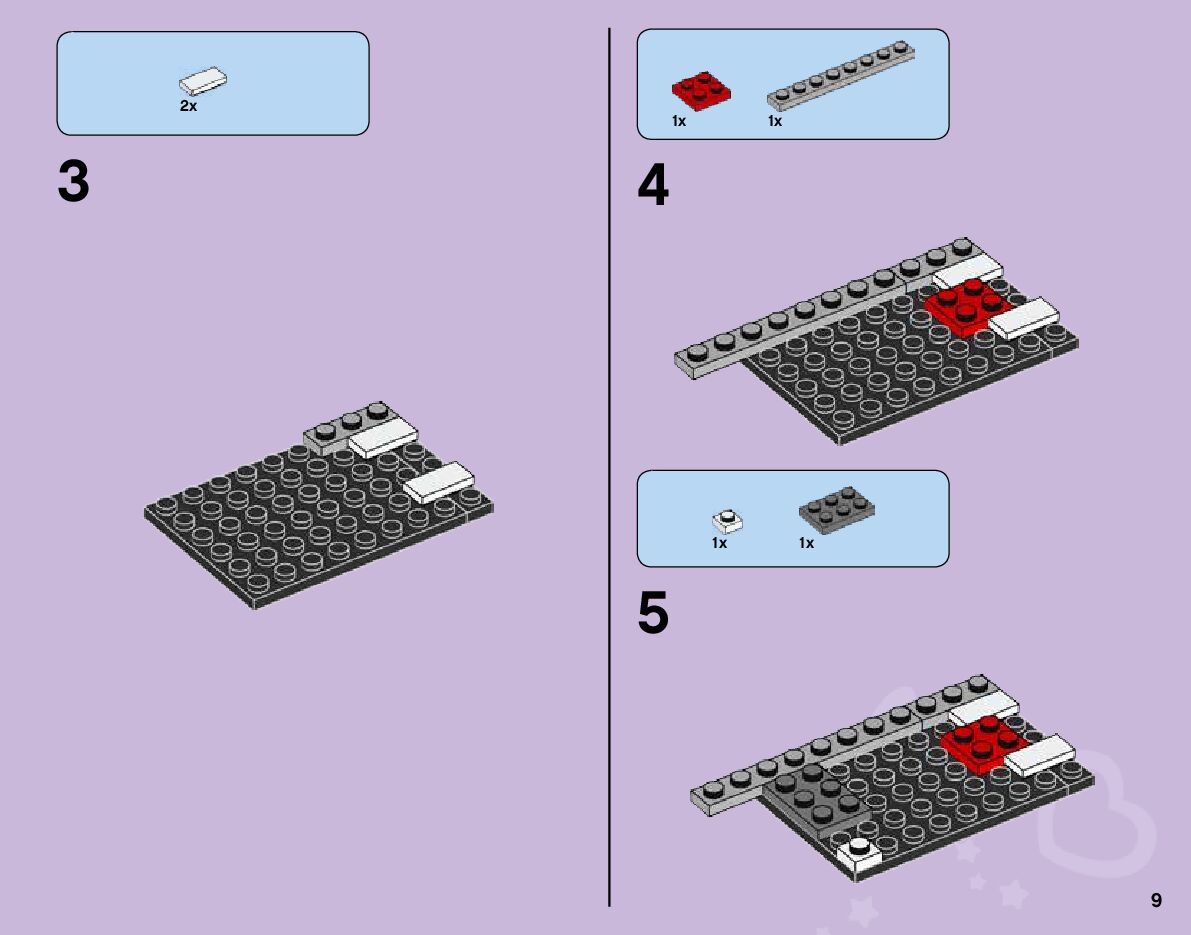 2x

3

1x 1x

4

1x 1x

5

9