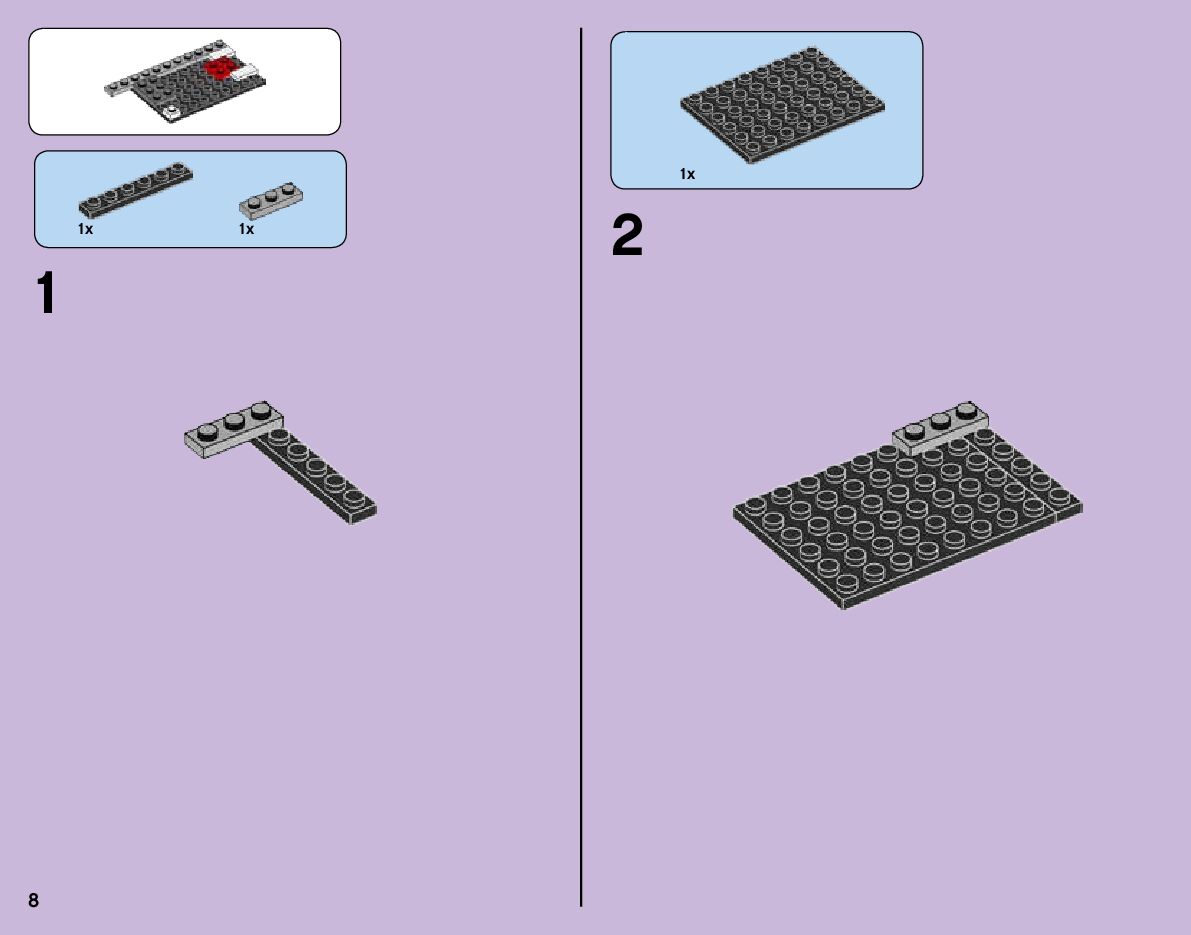 1x

1x

1

1x

2

8