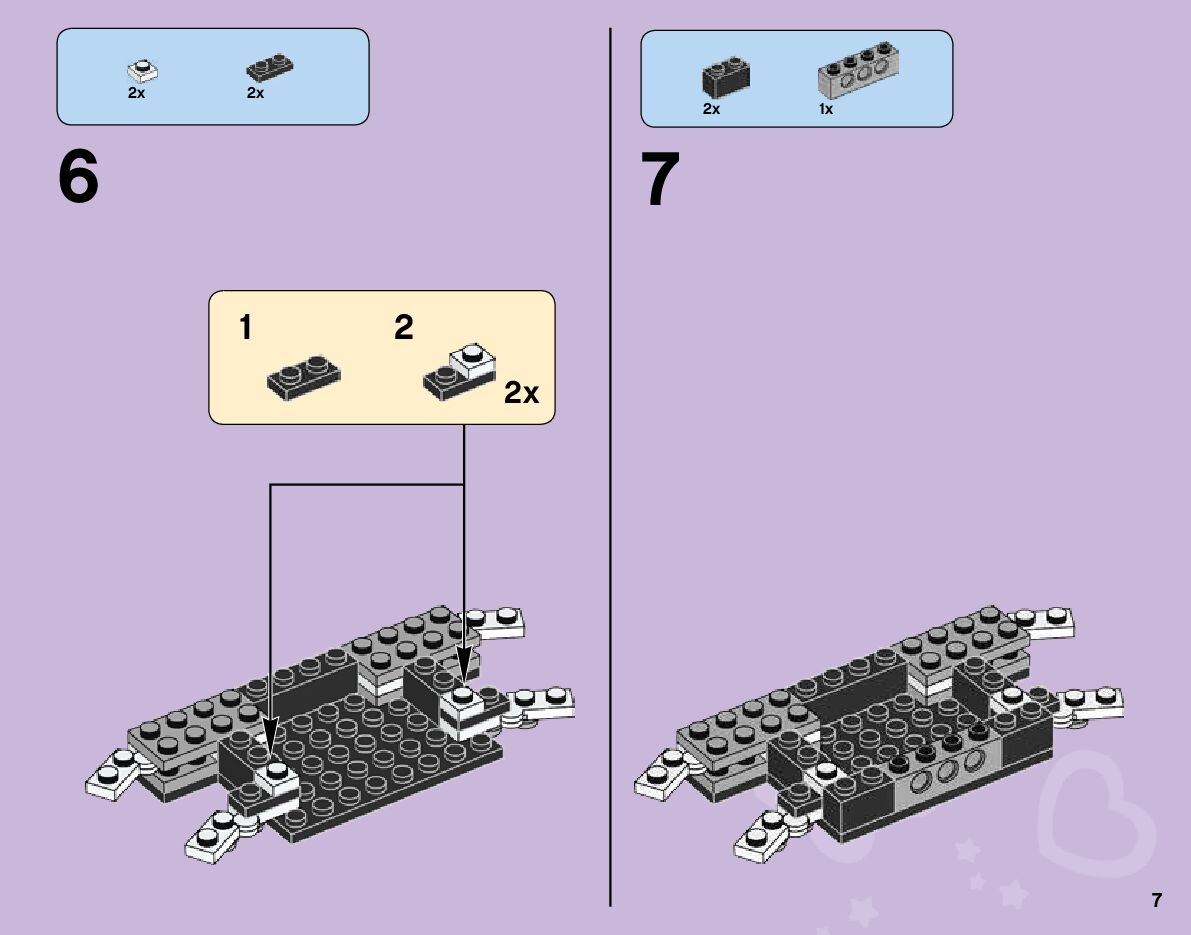 2x 2x

6

1 2 2x

2x 1x

7

7