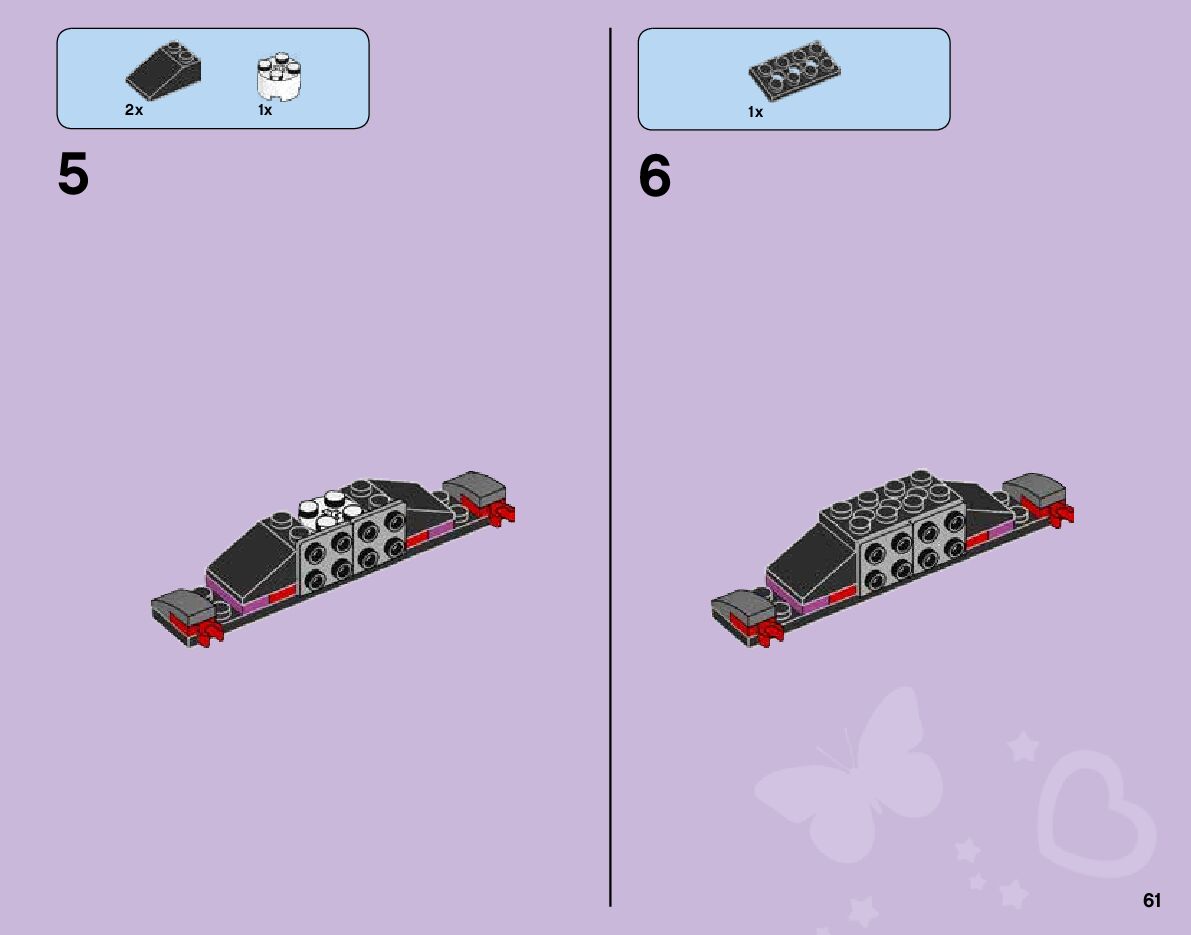 2x
1x

5

1x

6

61