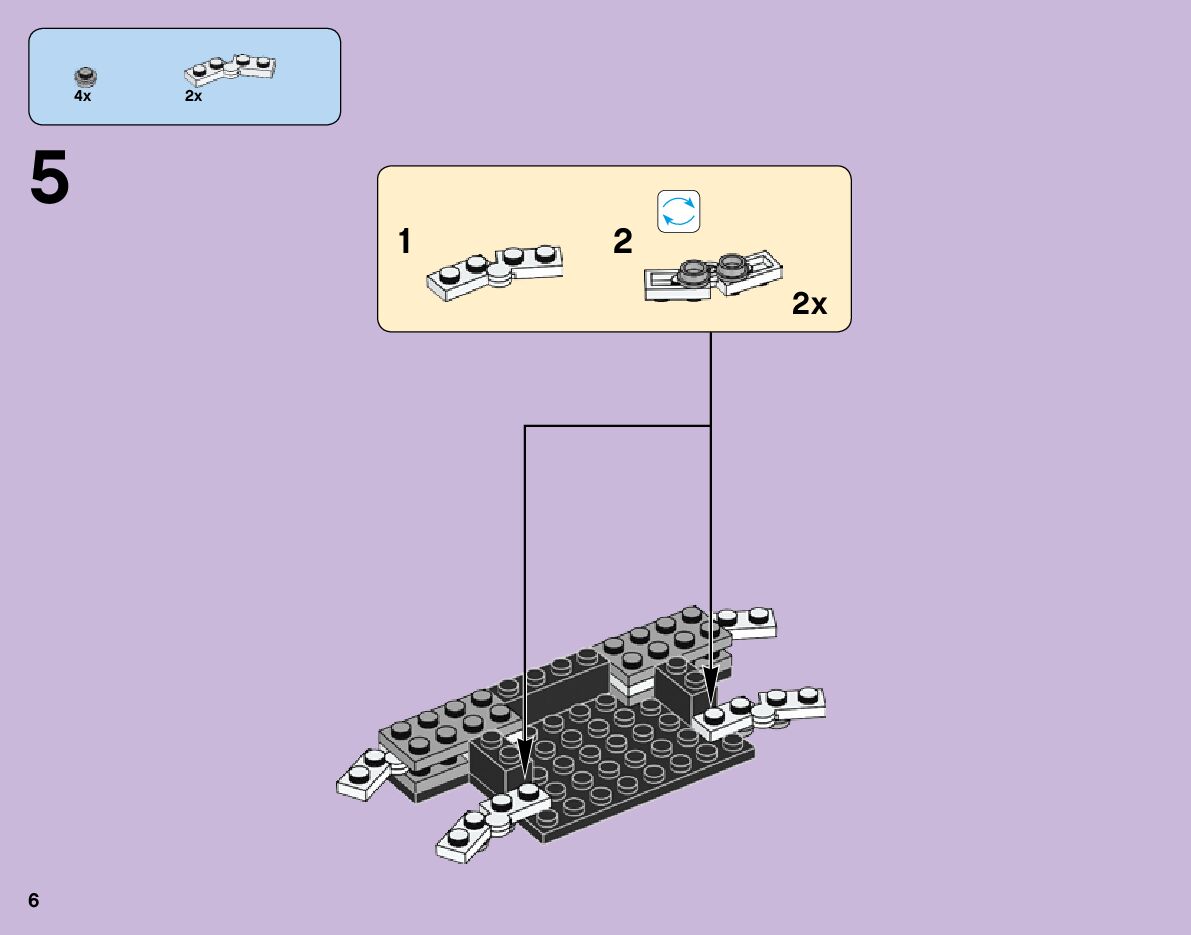 4x
2x

5

1
2
2x

6