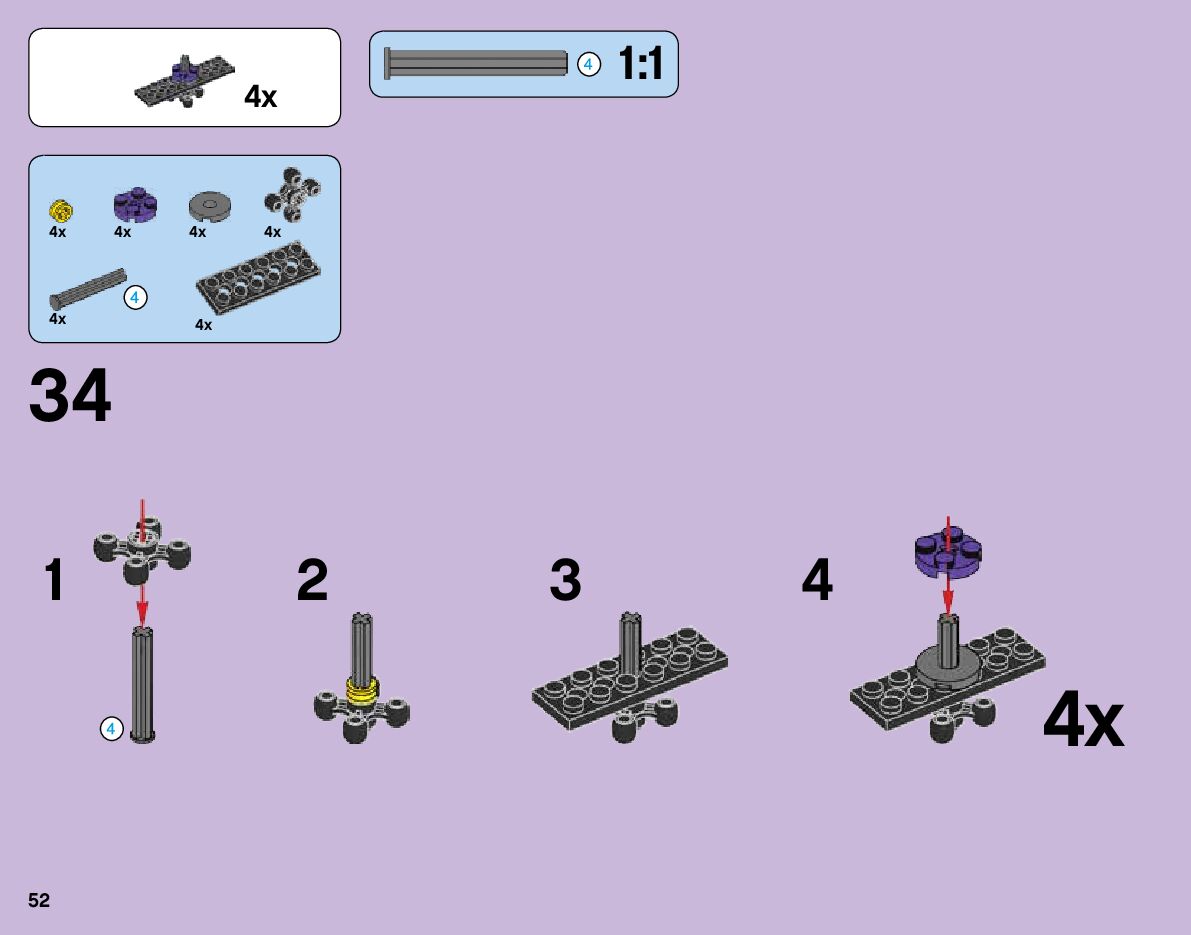 4x

4 1:1

4x 4x 4x 4x

4 4x 4x

34

1

4

2

3

4

4x

52