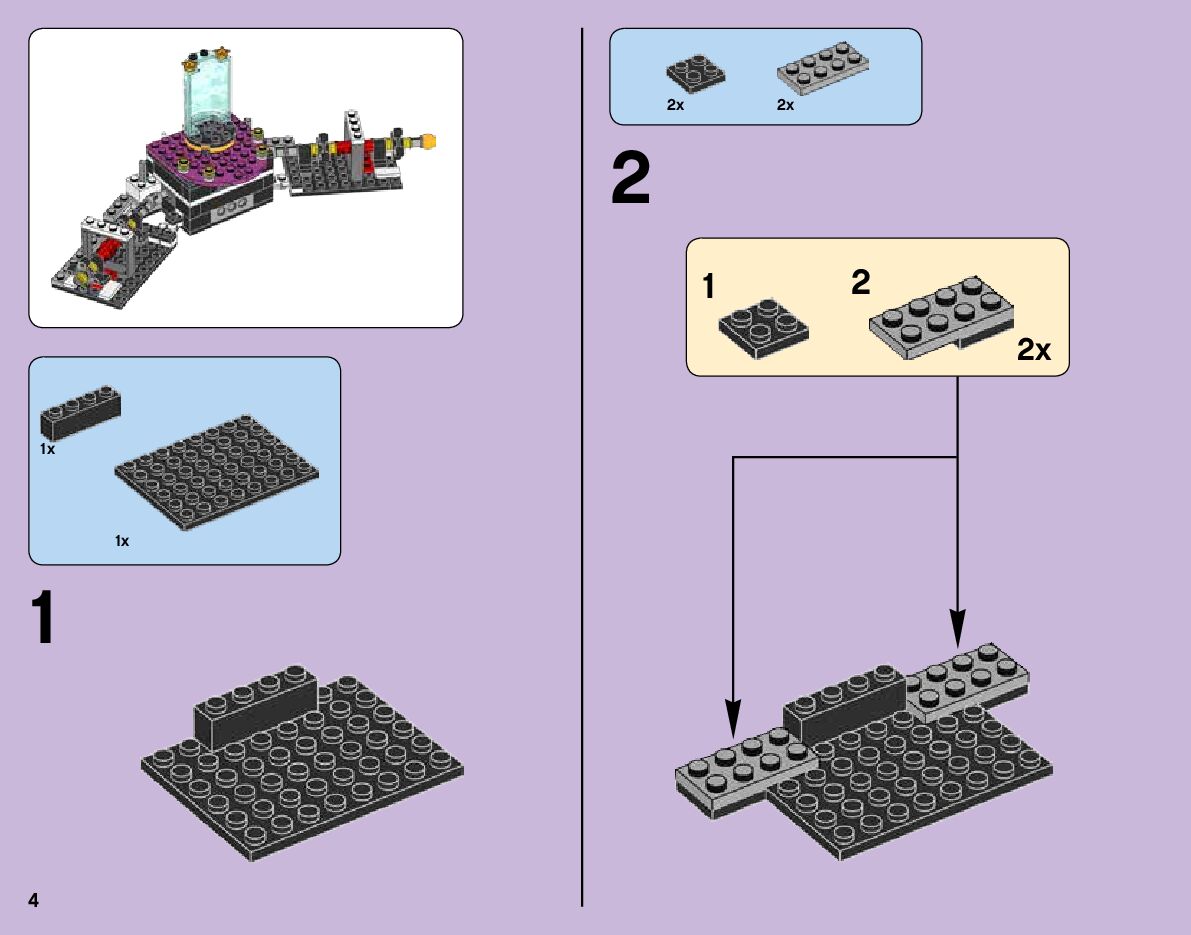 1x

1x

1

4

2x 2x

2

1 2

2x