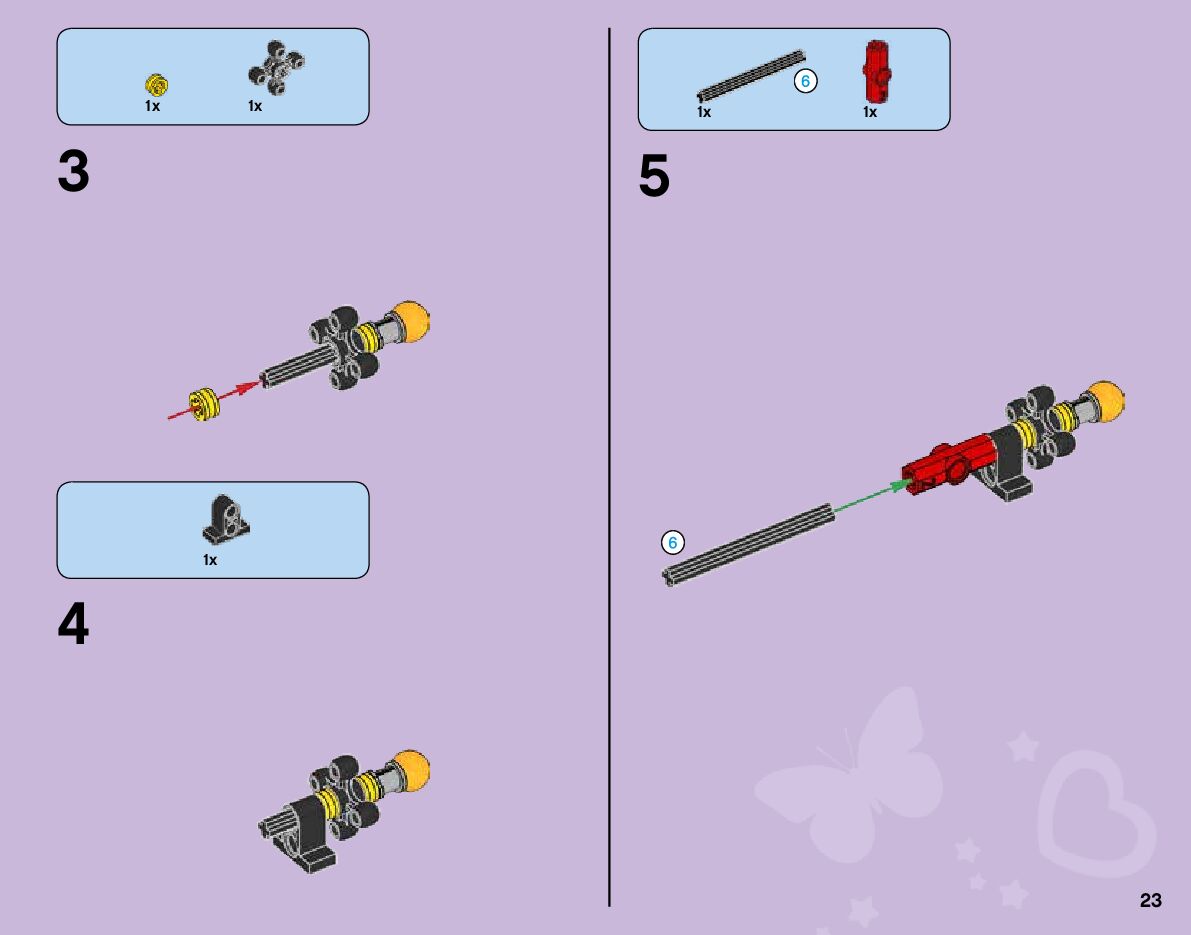 1x 1x

3

1x

4

6
1x 1x

5

6

23