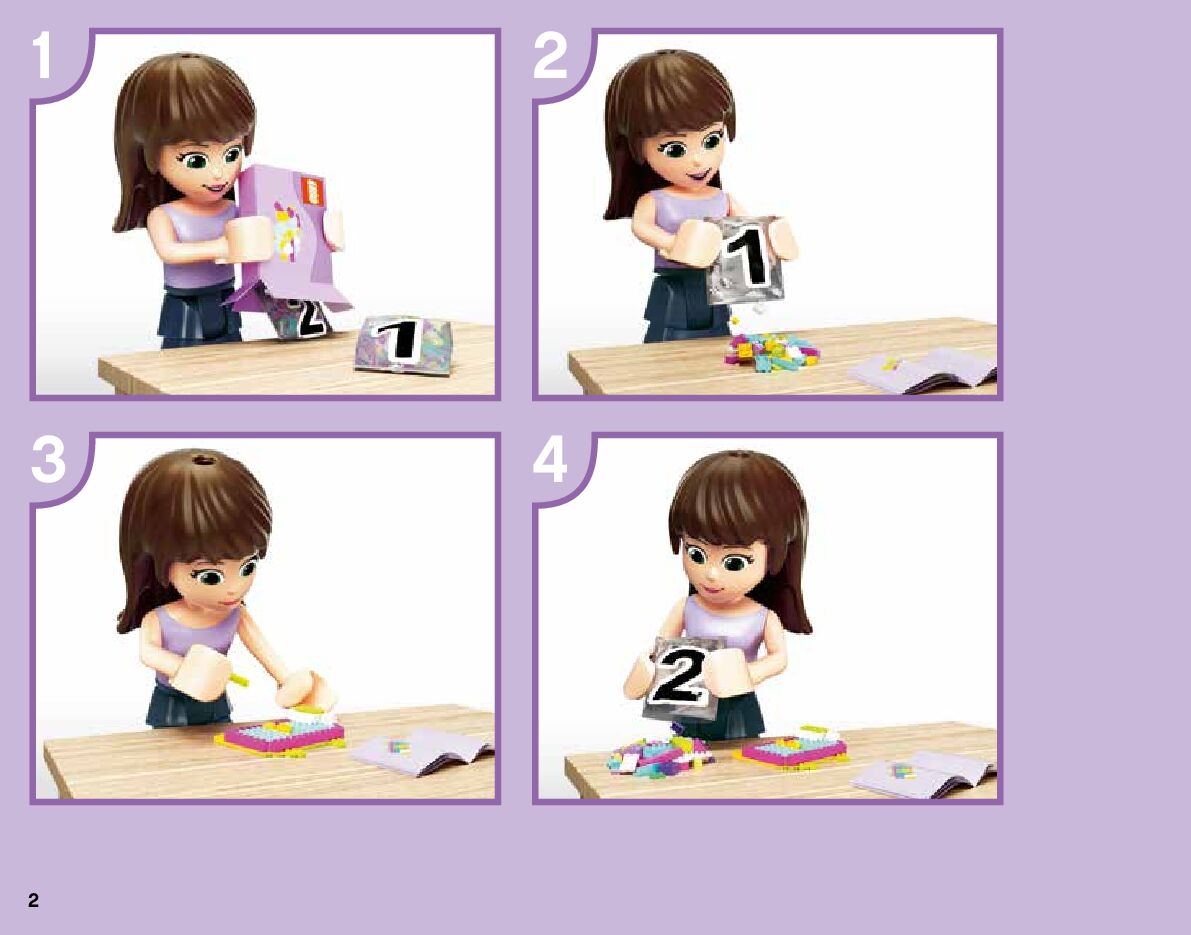 1

2

1

2

1

3

4

2

2