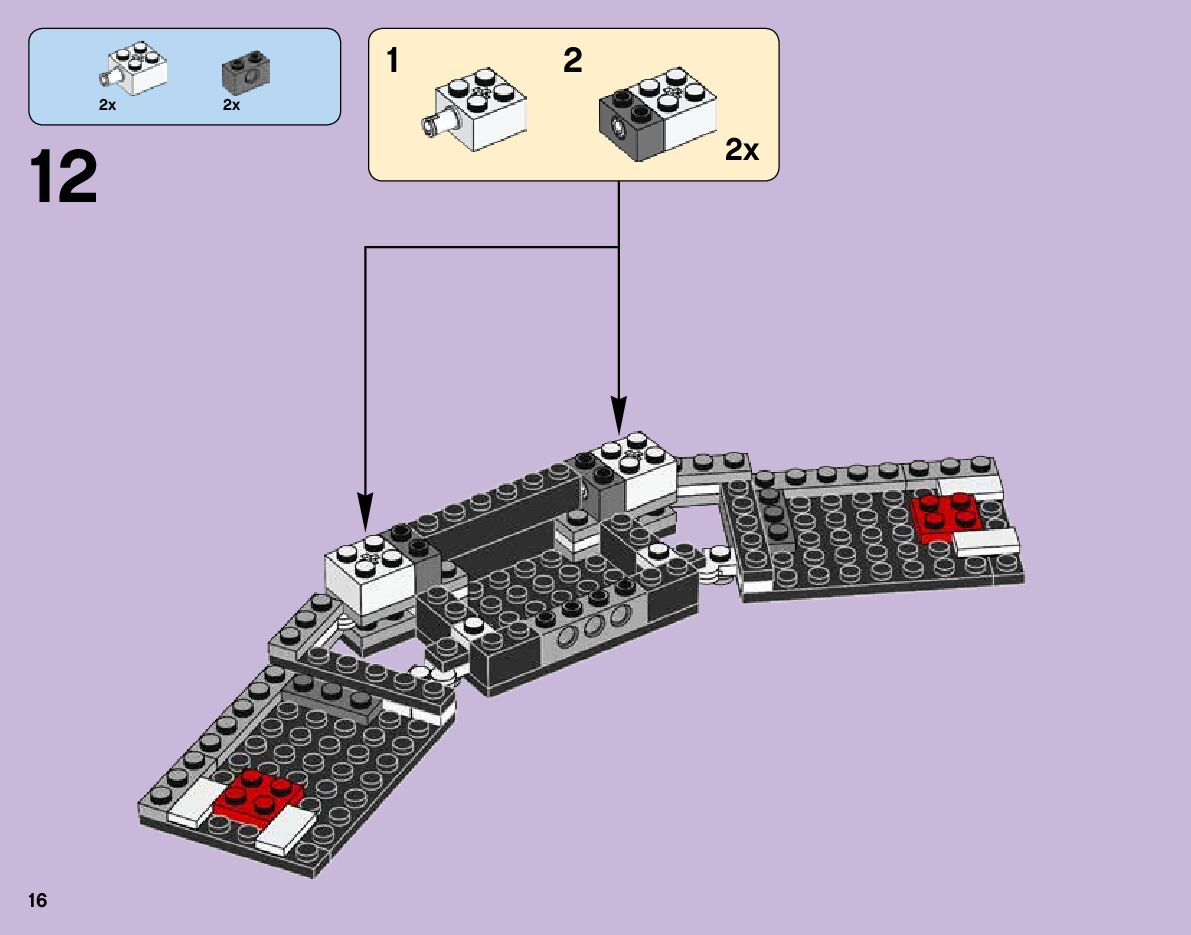 2x 2x

12

1 2

2x

16