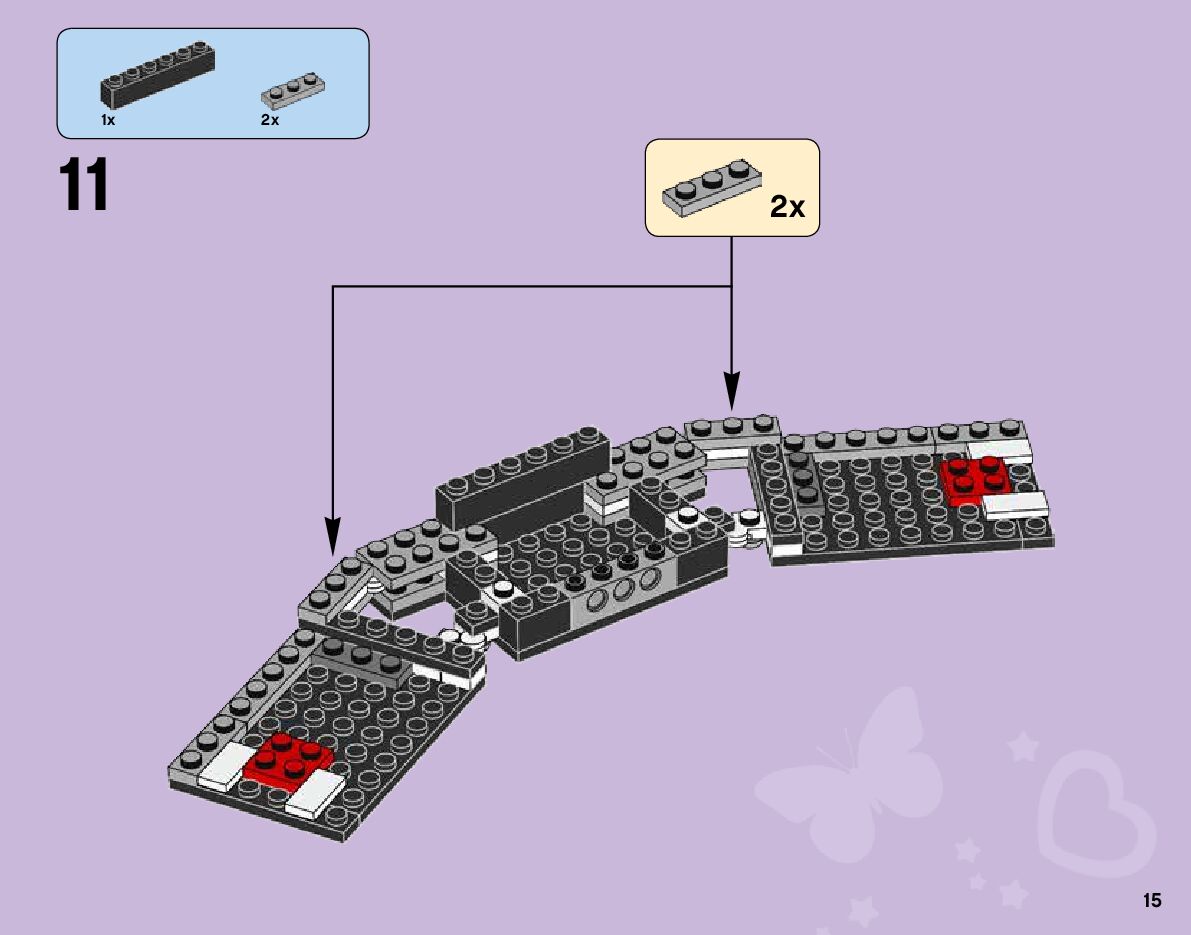 1x
2x

11

2x

15